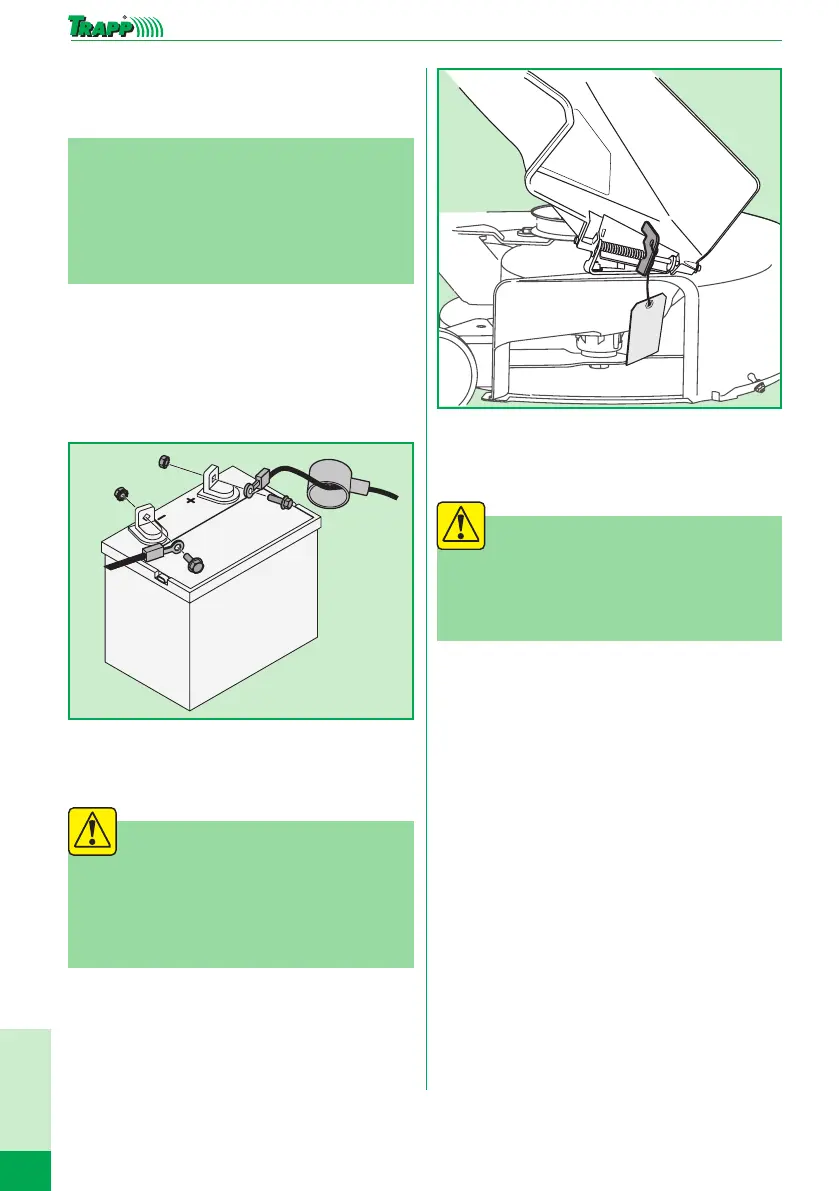 TRAPP