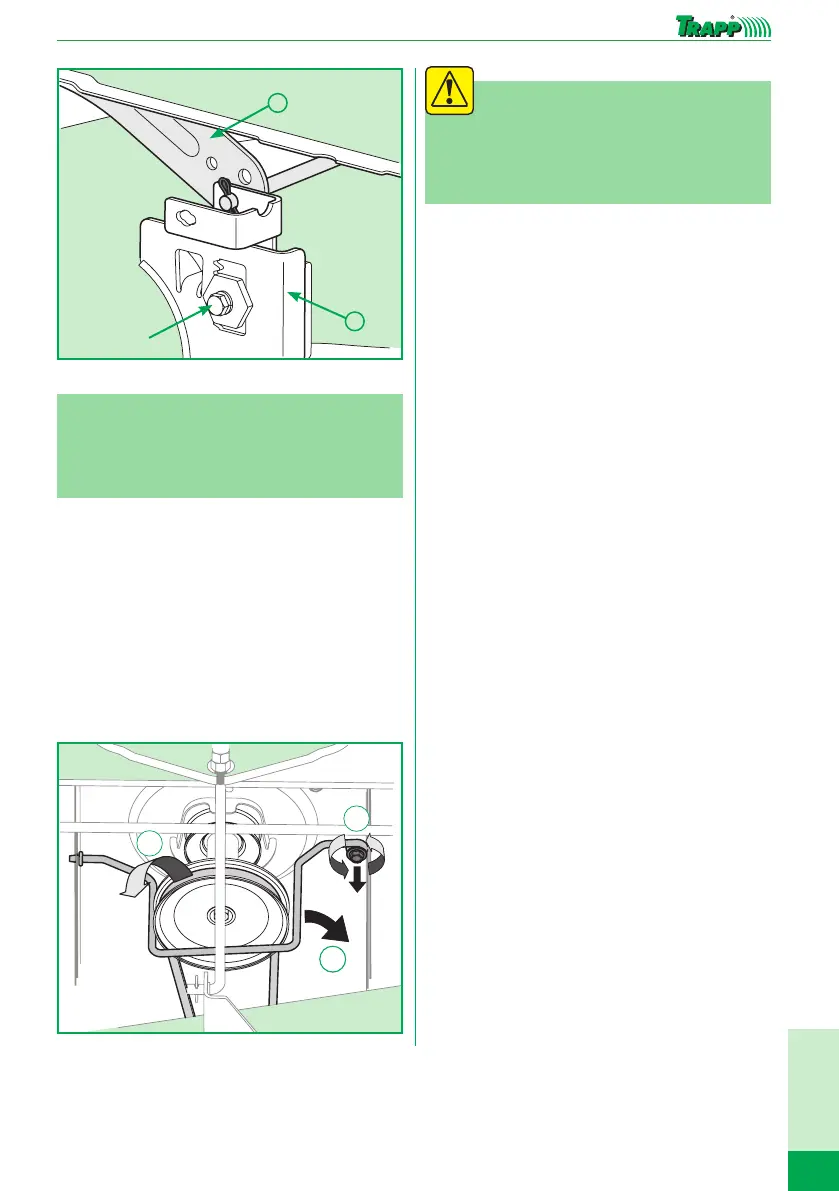 TRAPP