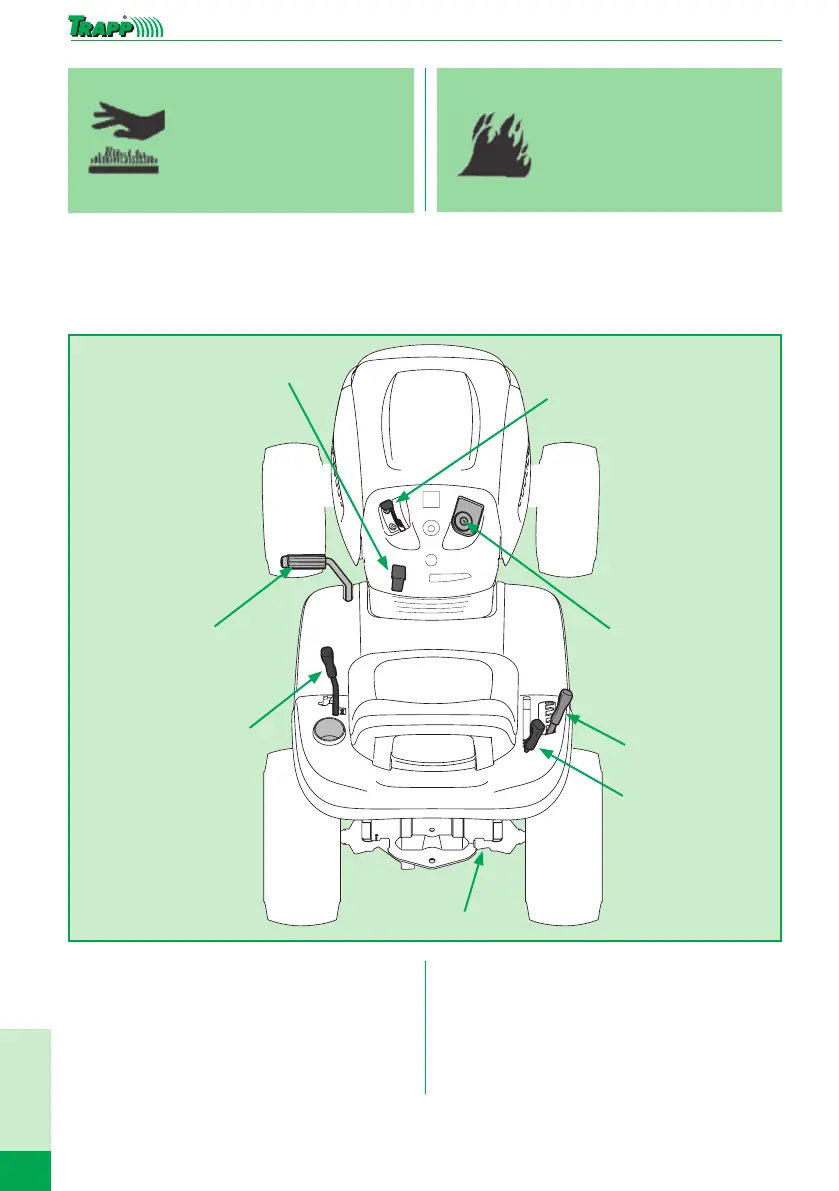 TRAPP