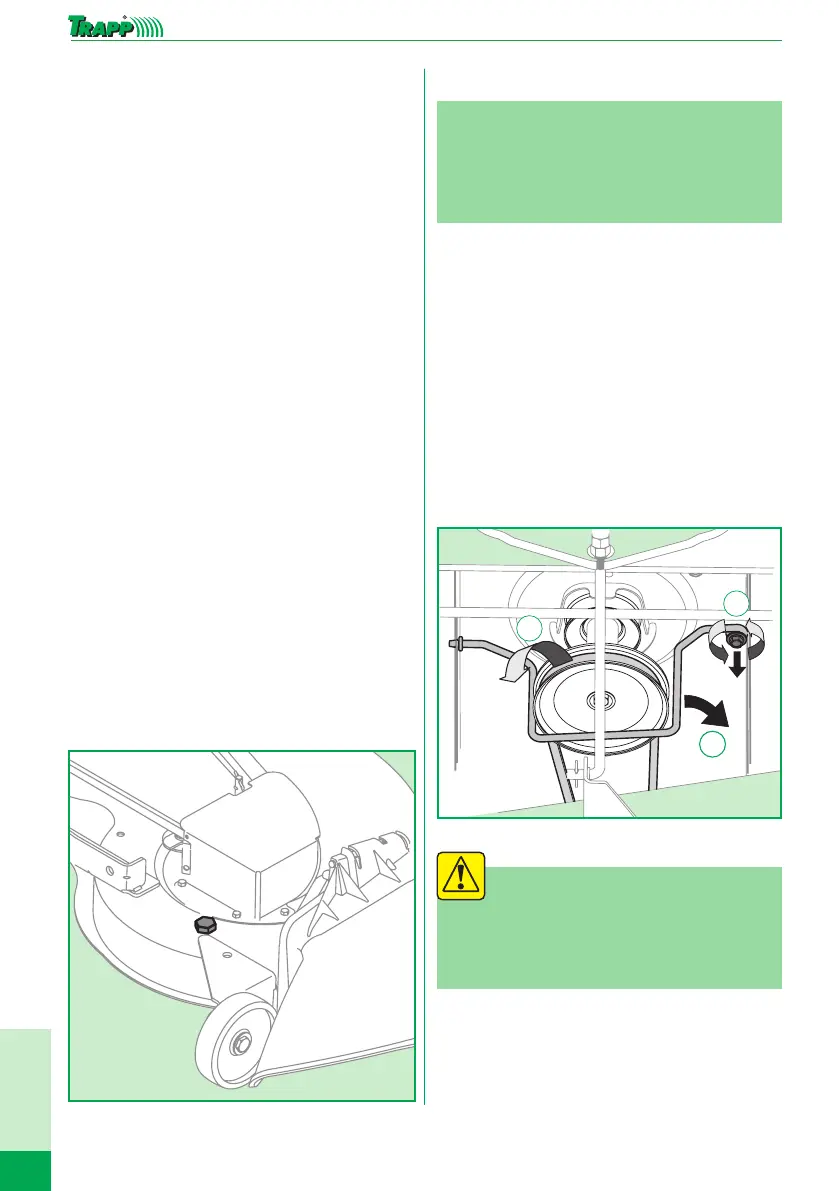 TRAPP