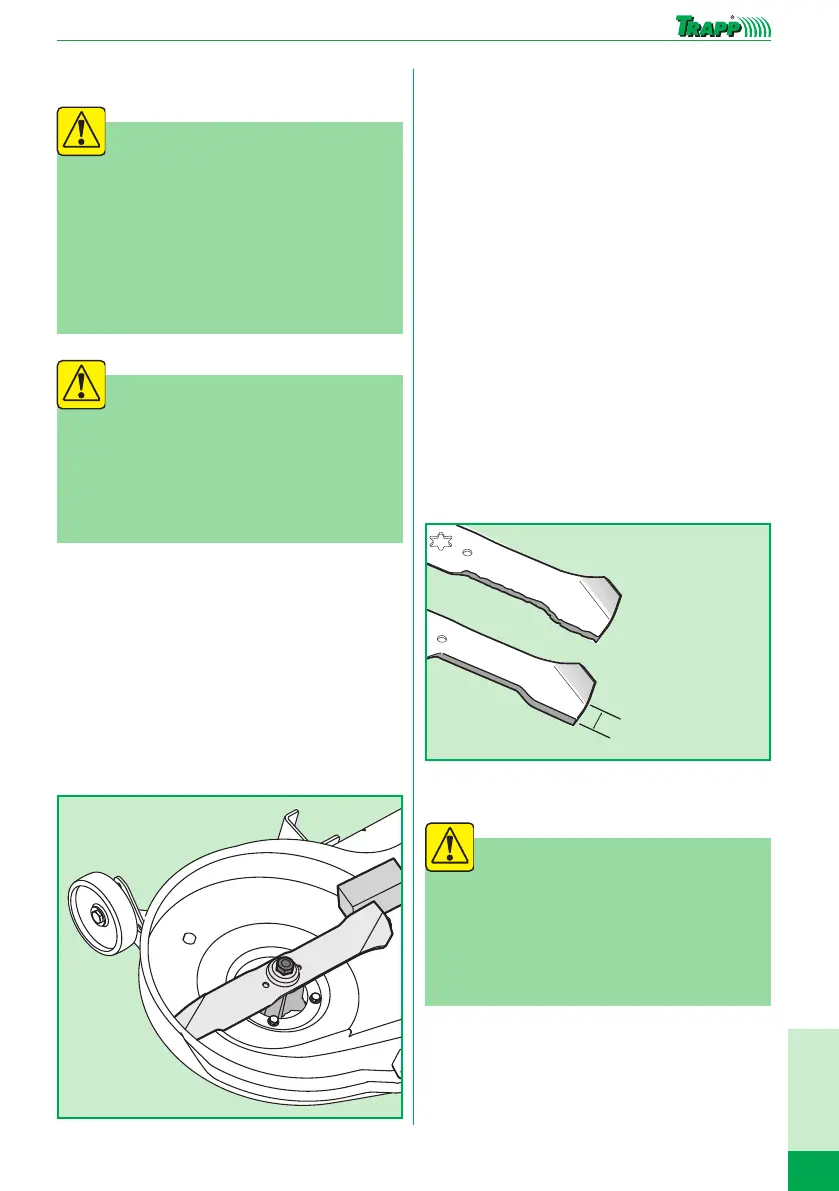 TRAPP