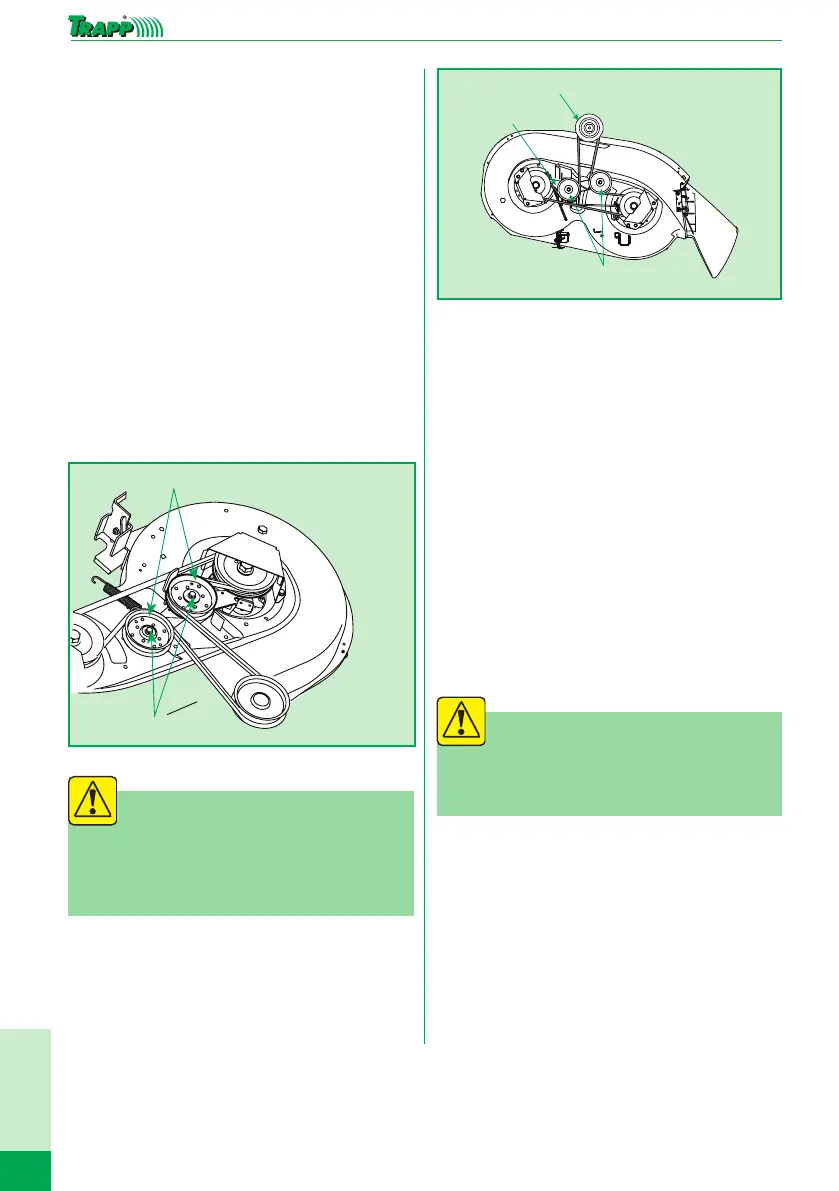 TRAPP