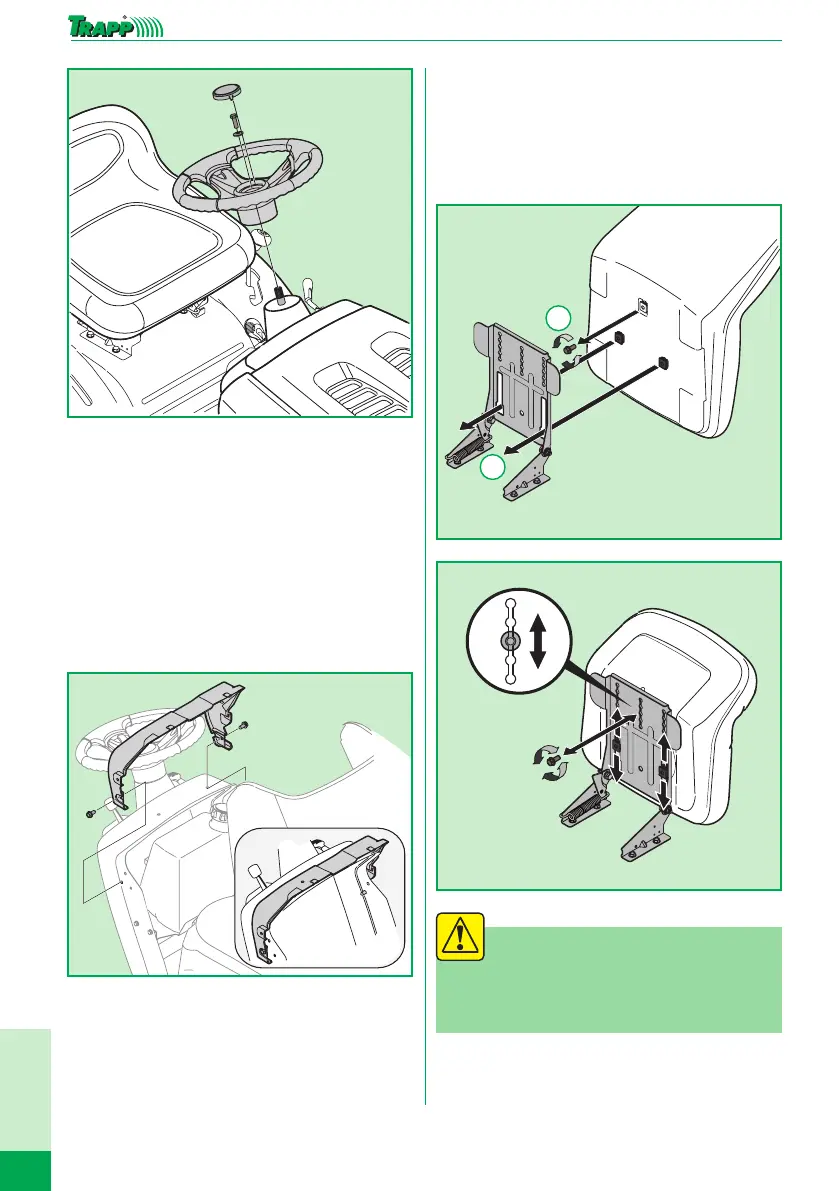 TRAPP