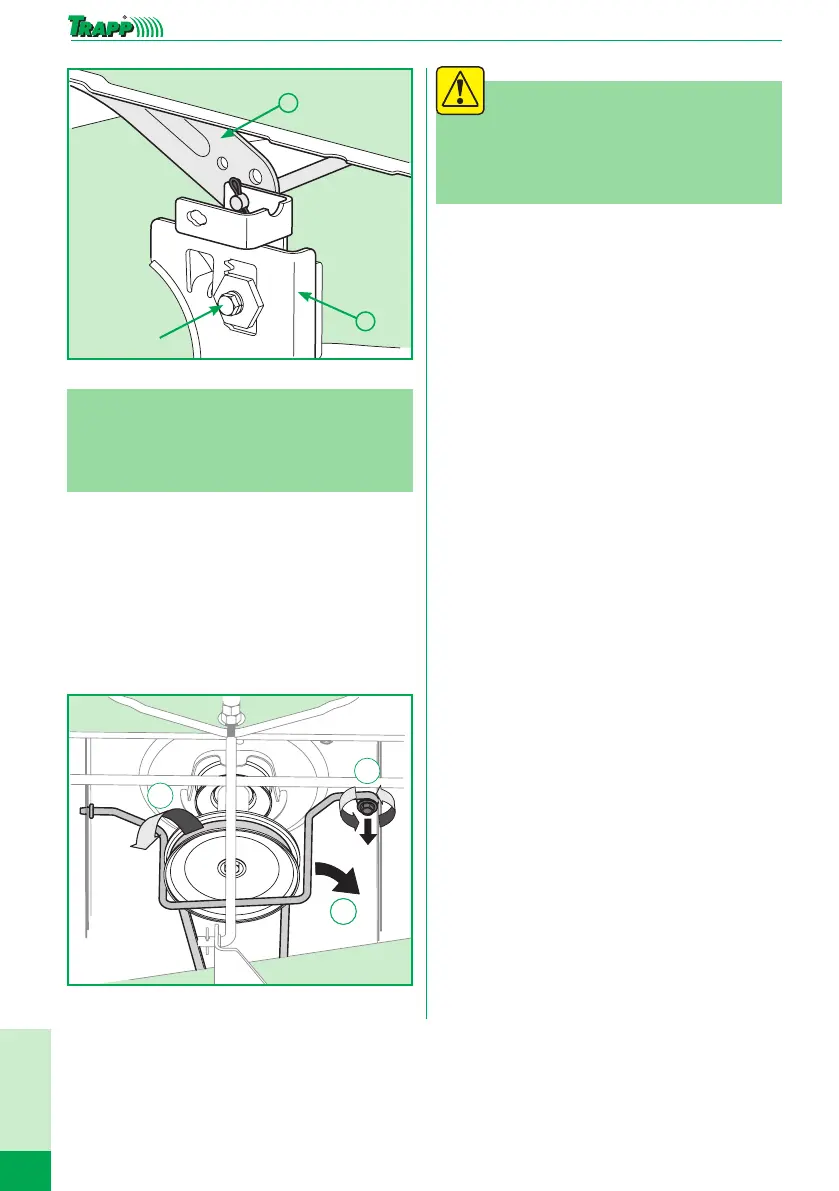 TRAPP