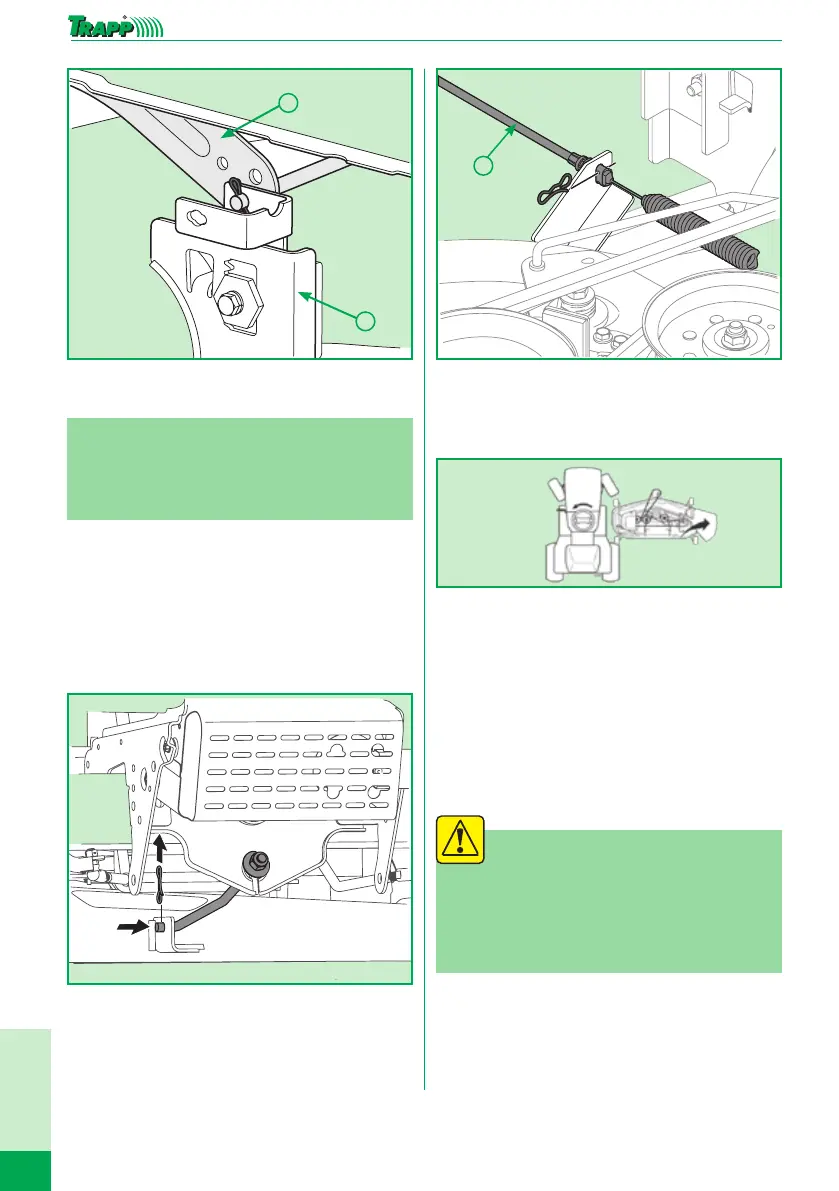 TRAPP