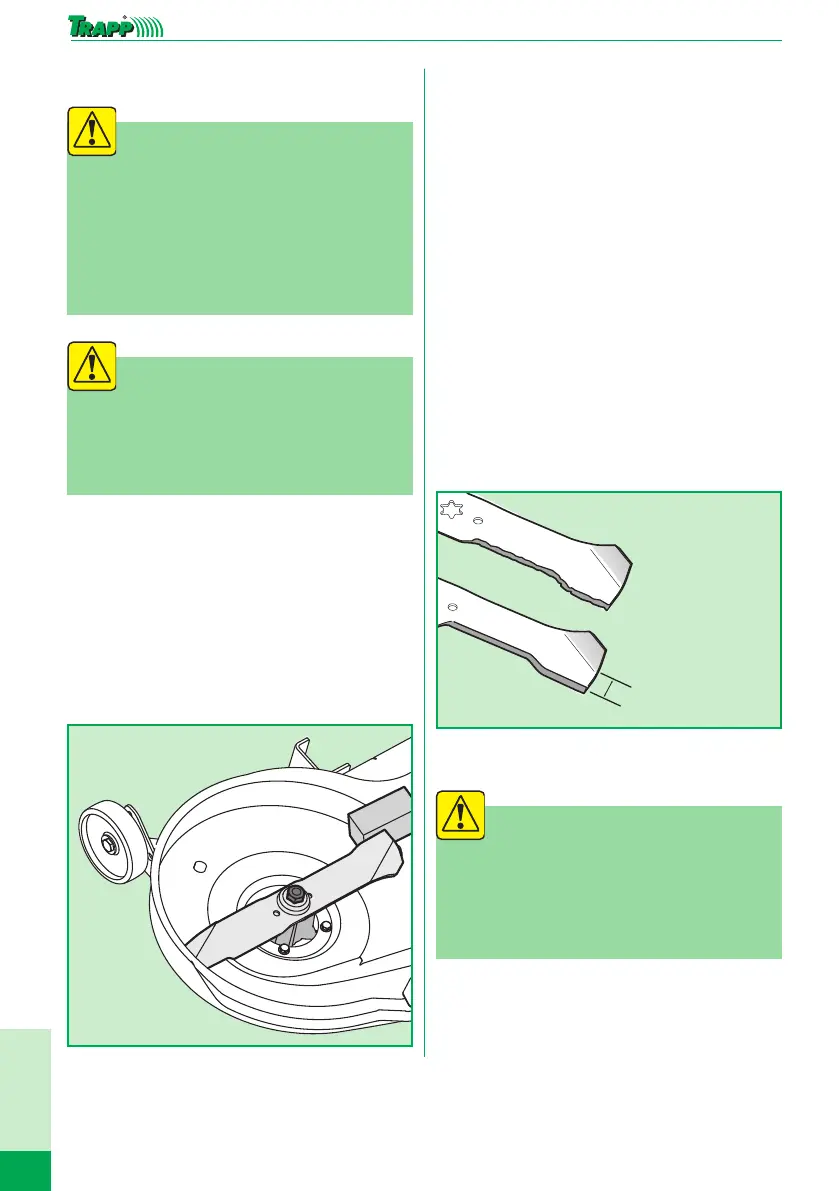 TRAPP