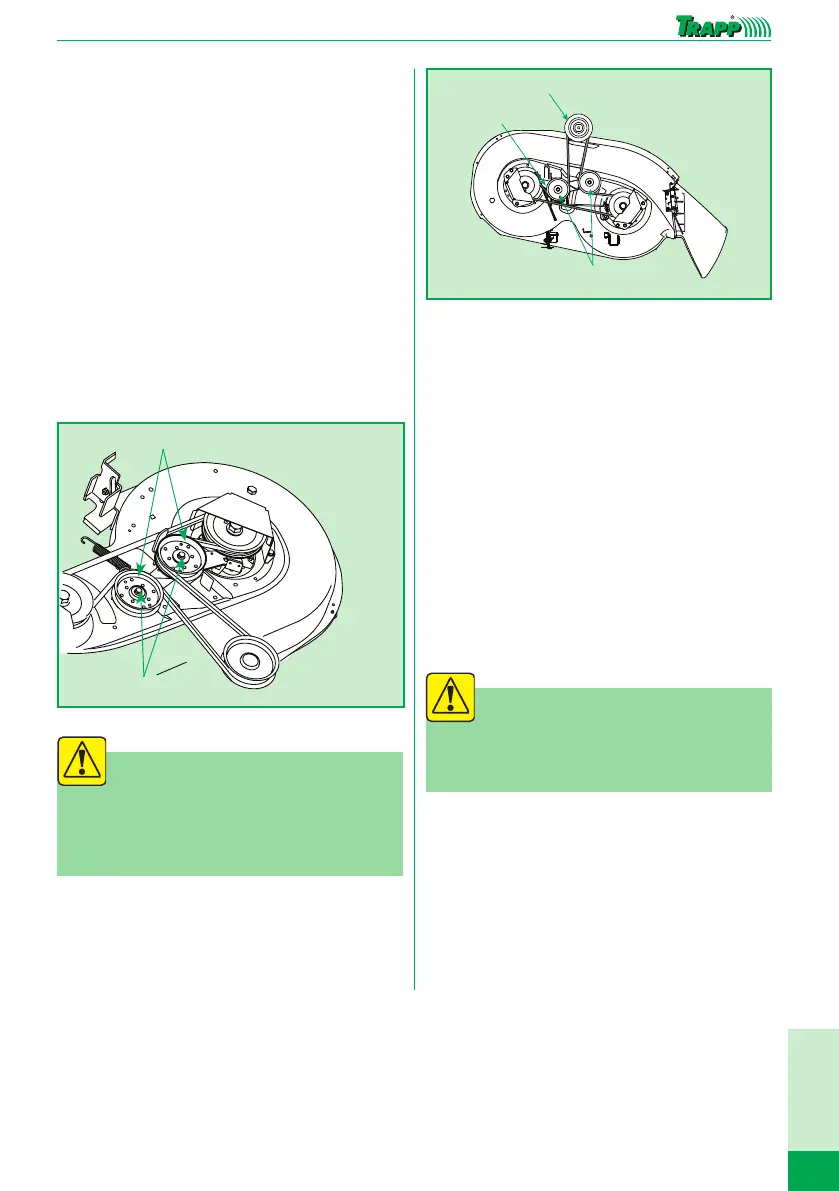 TRAPP