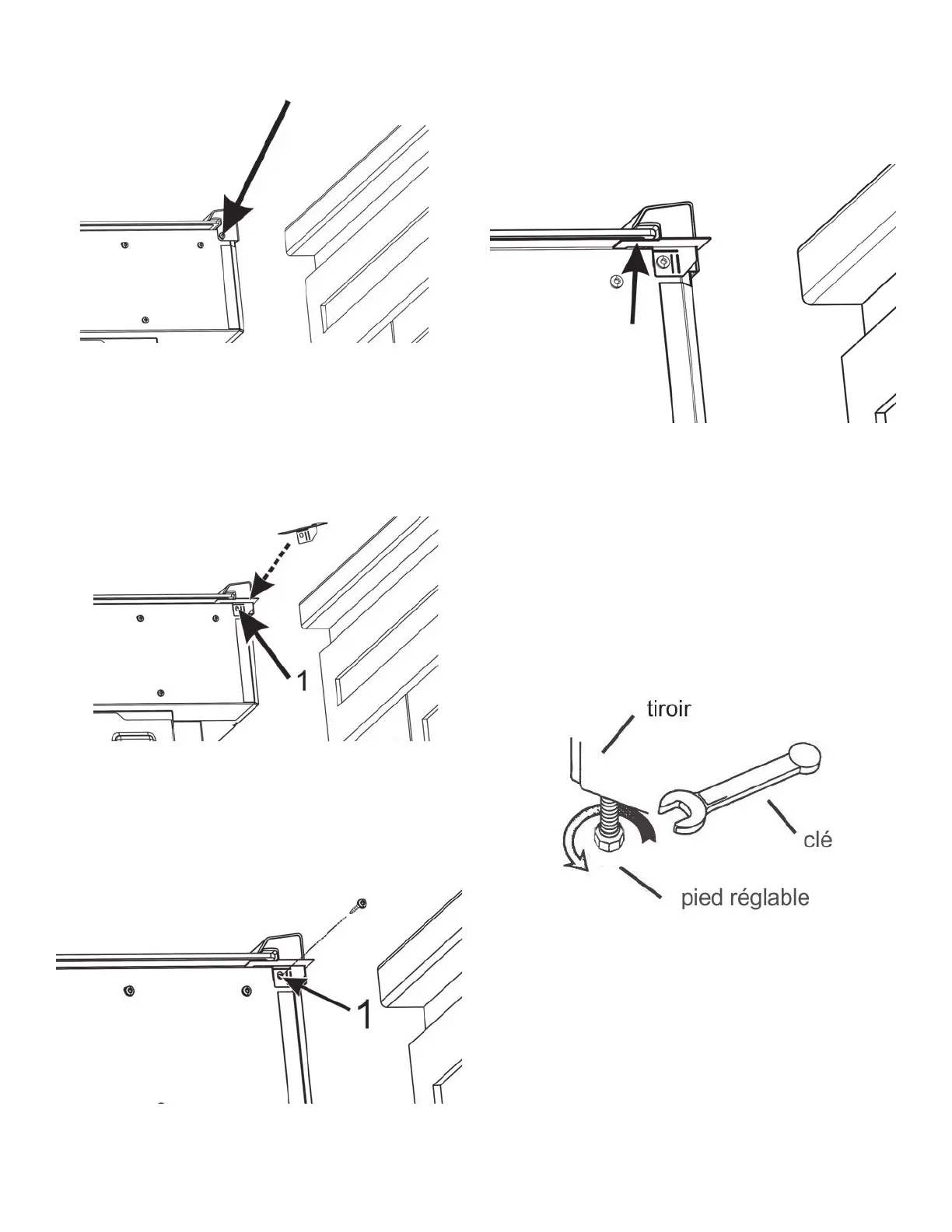 1

1

tiroir

clé

pied réglable