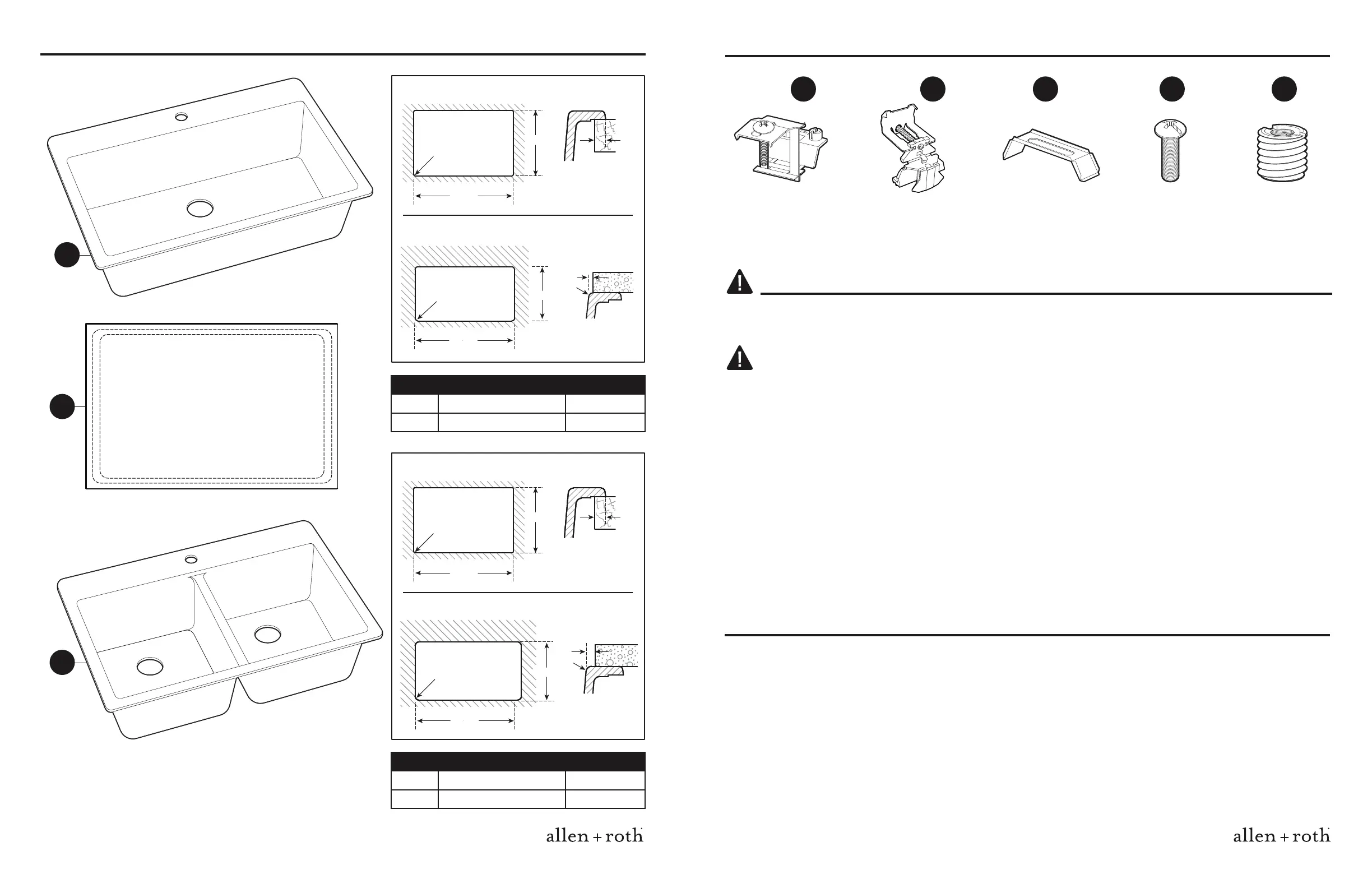 allen + roth

allen + roth