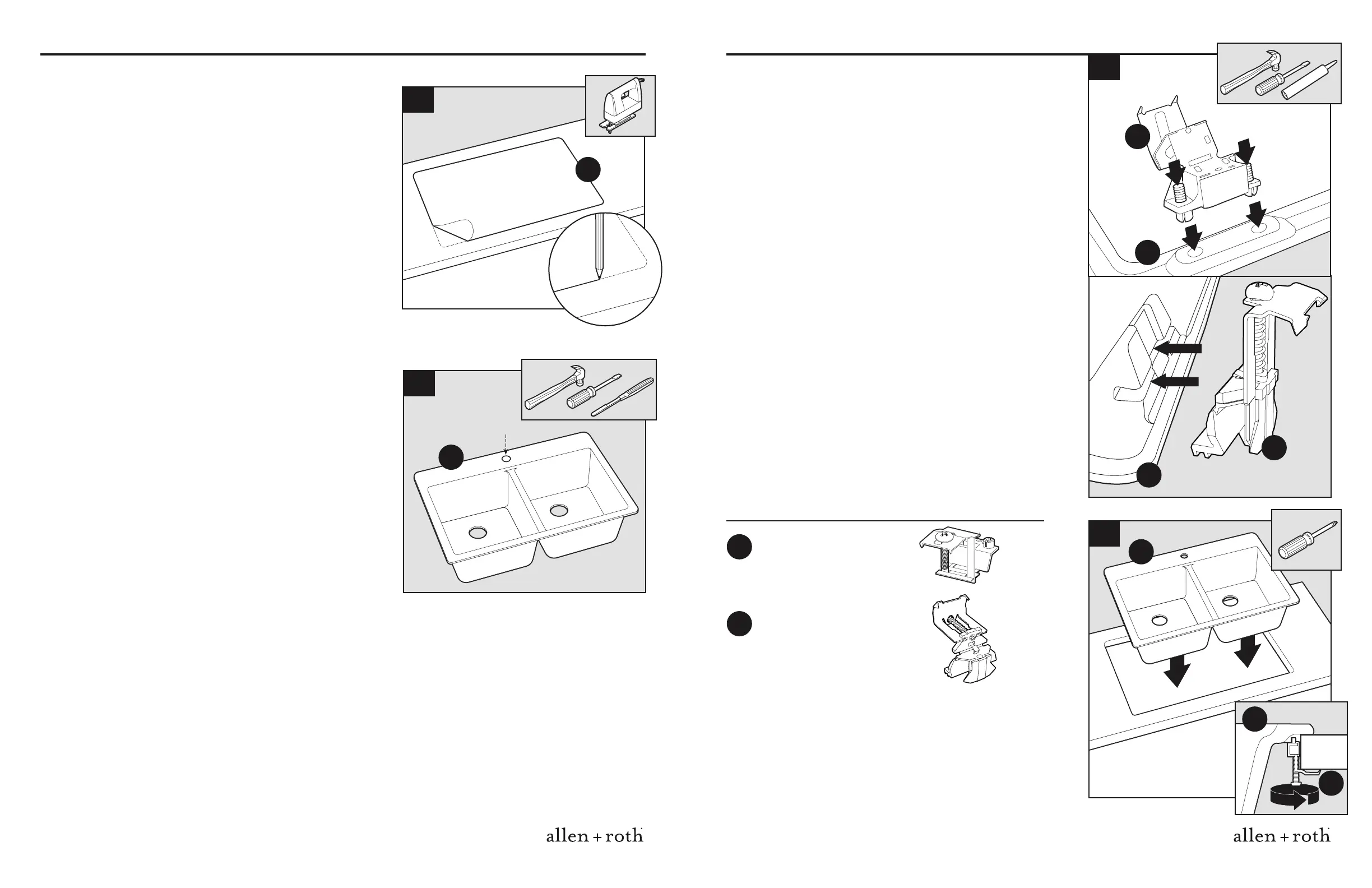 allen + roth

allen + roth