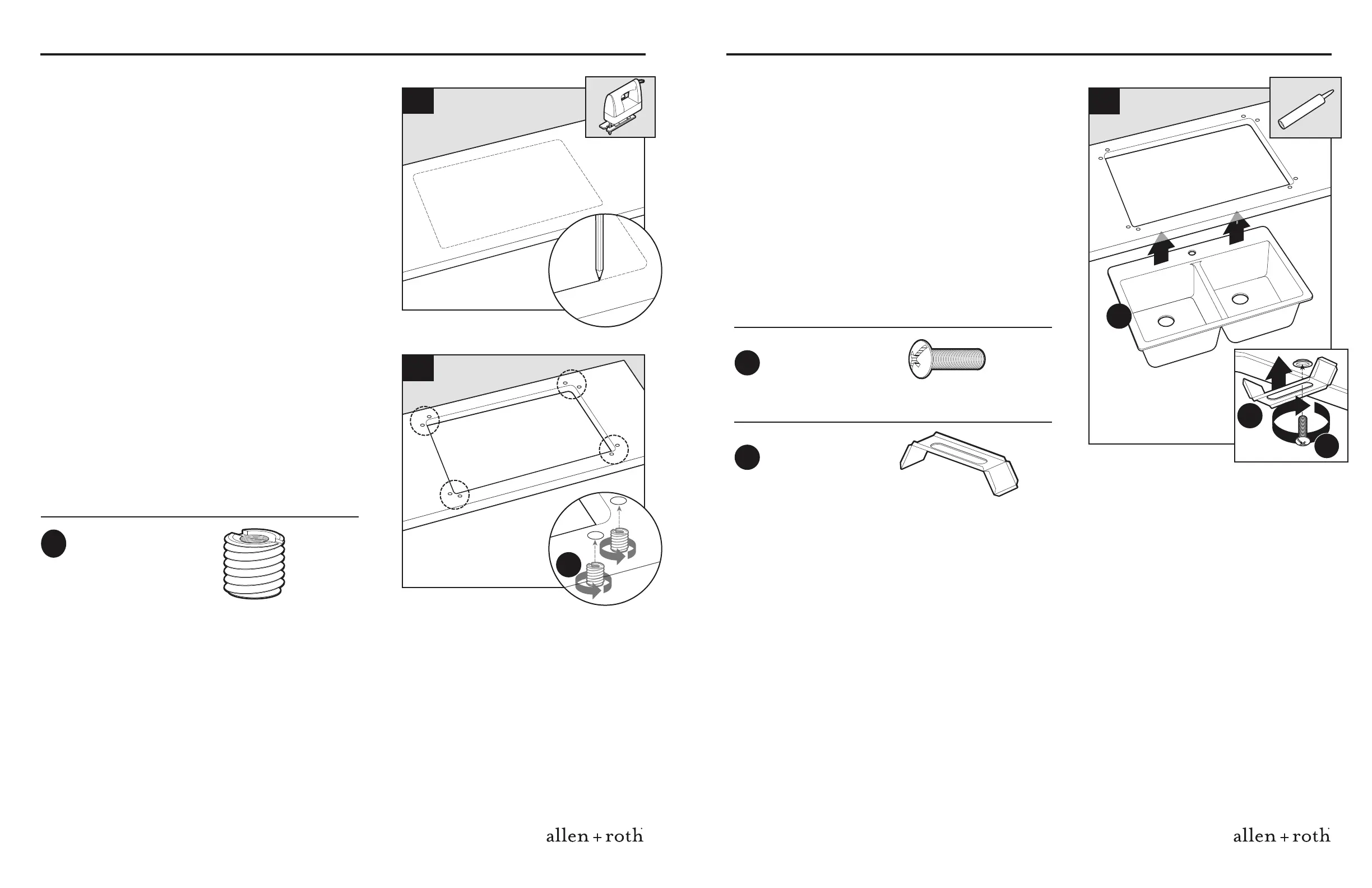 allen + roth

allen + roth