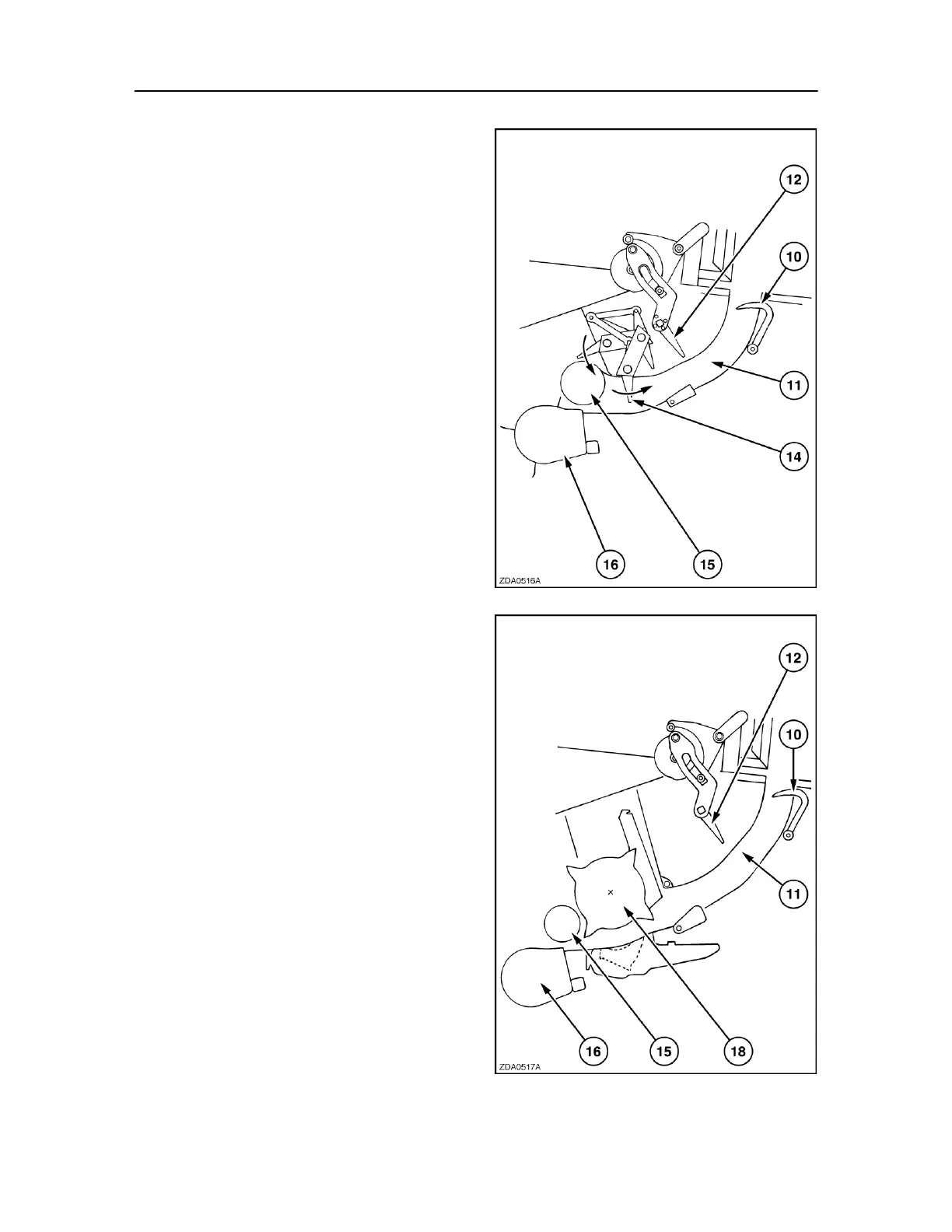 12

10

11

14

16

15

ZDA0516A

12

10

11

16

15

18

ZDA0517A