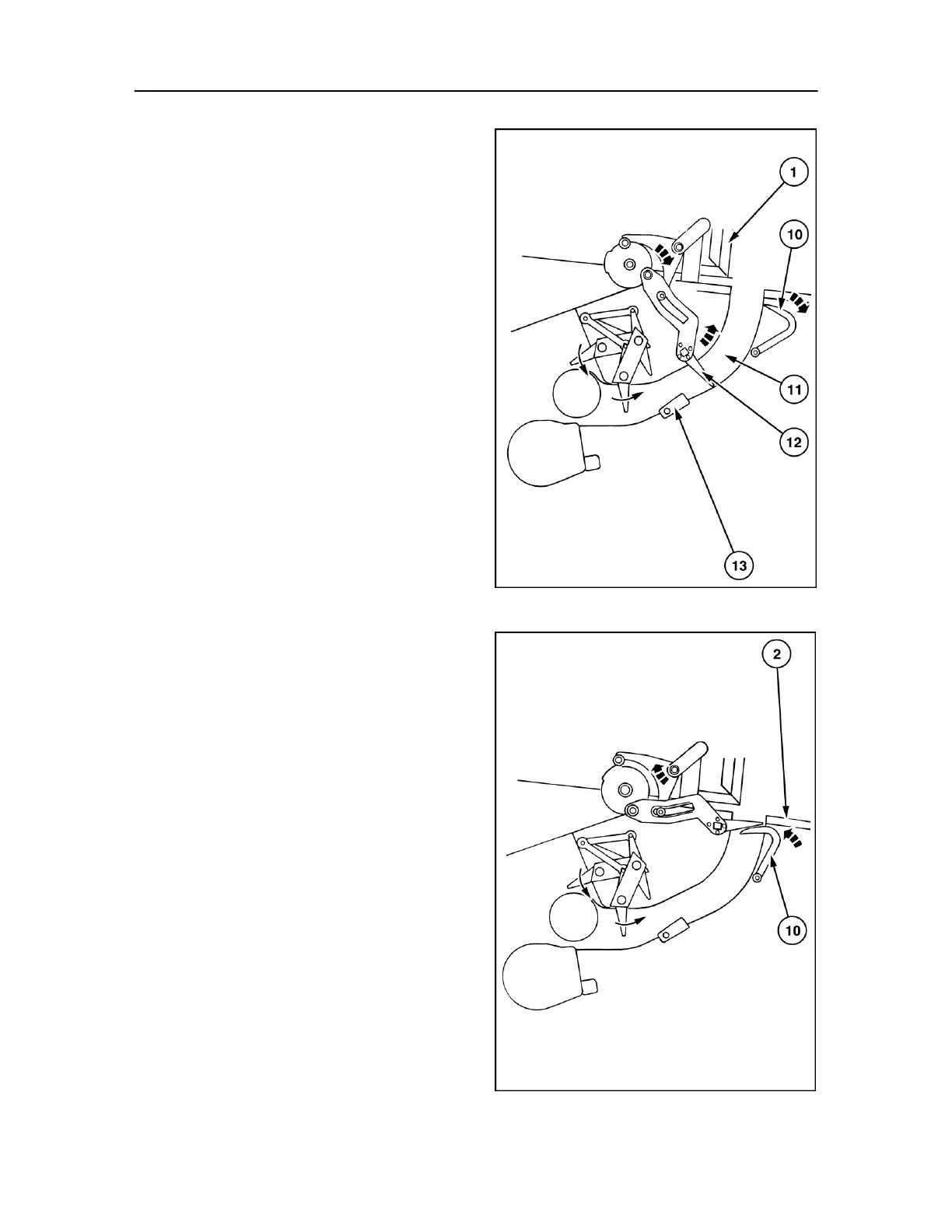 1

10

11

12

13

2

10