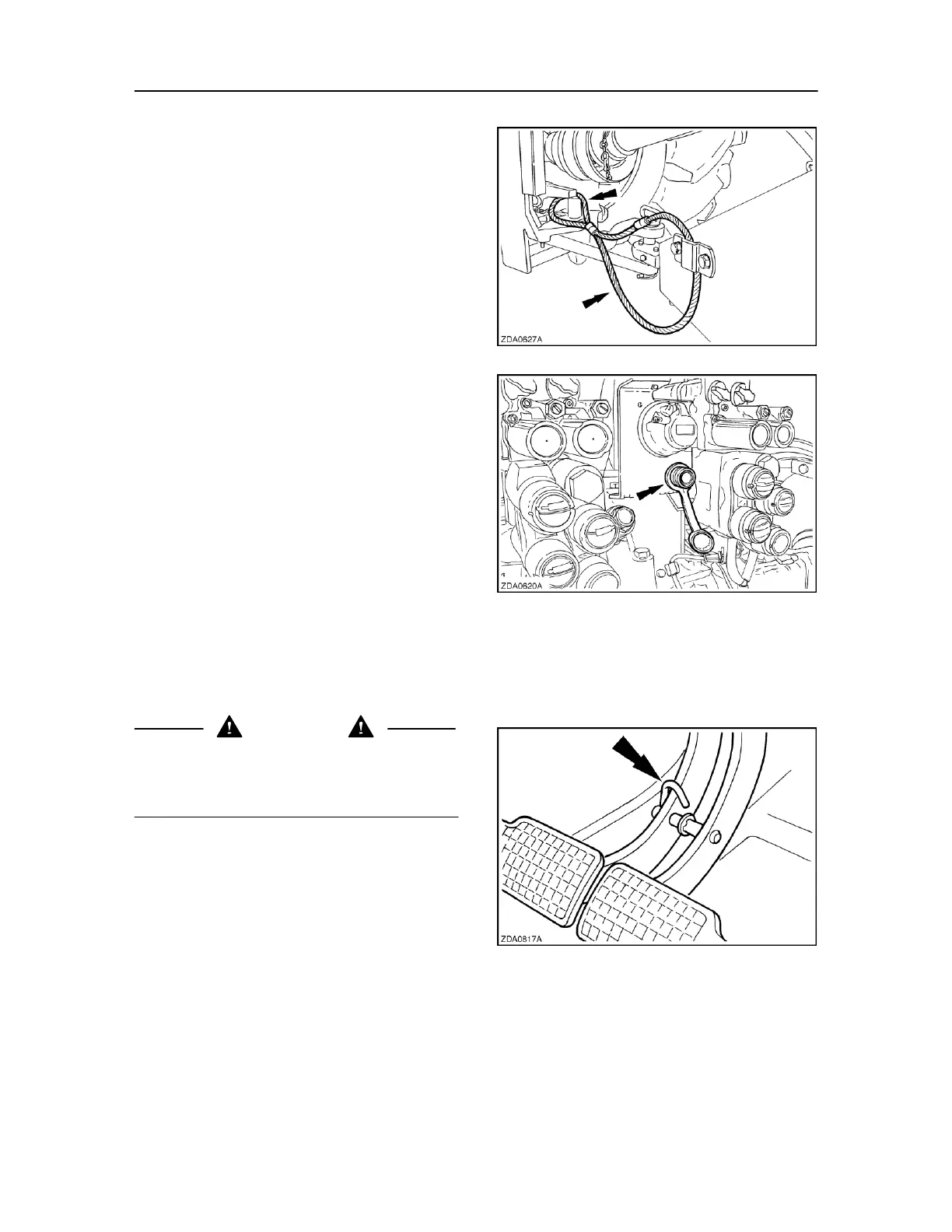 ZDA0627A

ZDA0620A

ZDA0817A