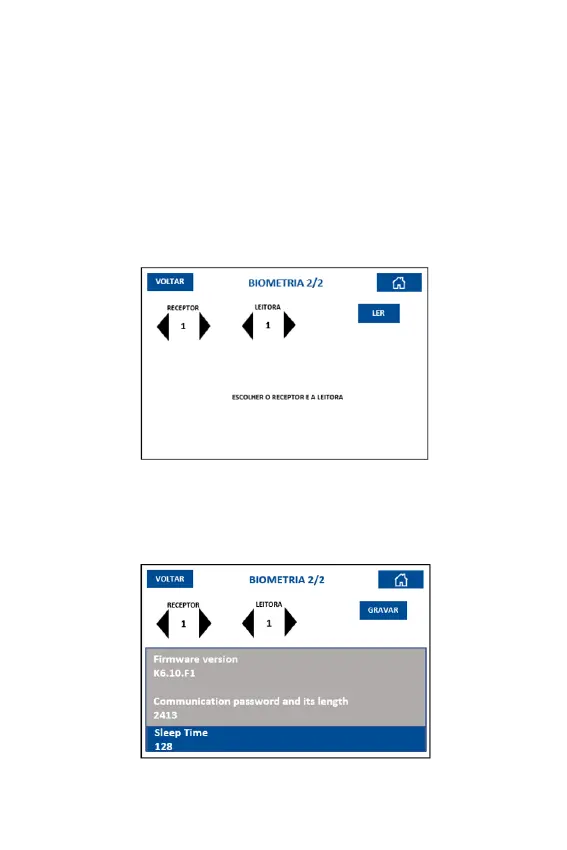 VOLTAR
BIOMETRIA 2/2
RECEPTOR
1
LEITORA
1
LER
ESCOLHER O RECEPTOR E A LEITORA

VOLTAR
BIOMETRIA 2/2
RECEPTOR
1
LEITORA
1
GRAVAR
Firmware version
K6.10.F1
Communication password and its length
2413
Sleep Time
128