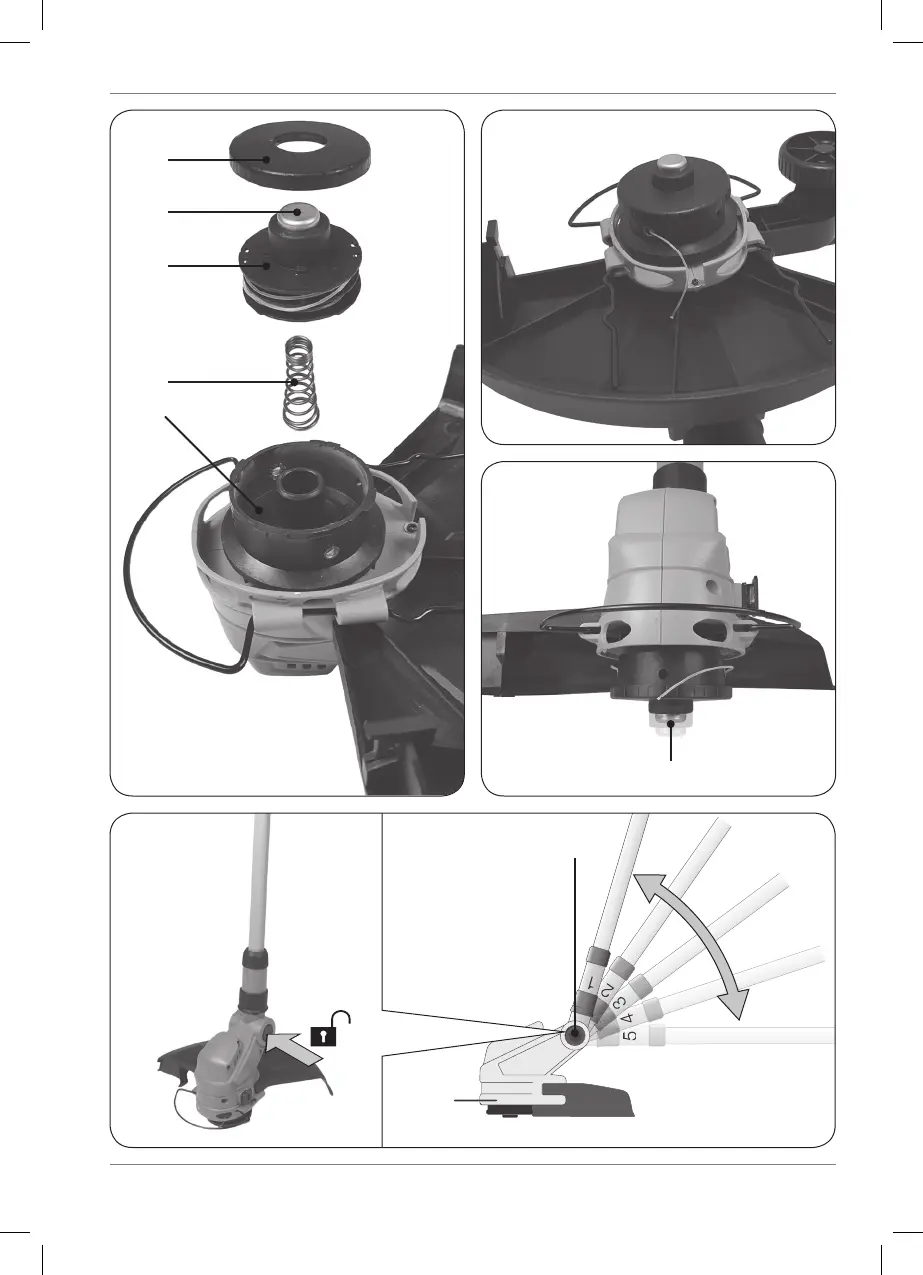 1
2
3
4
5