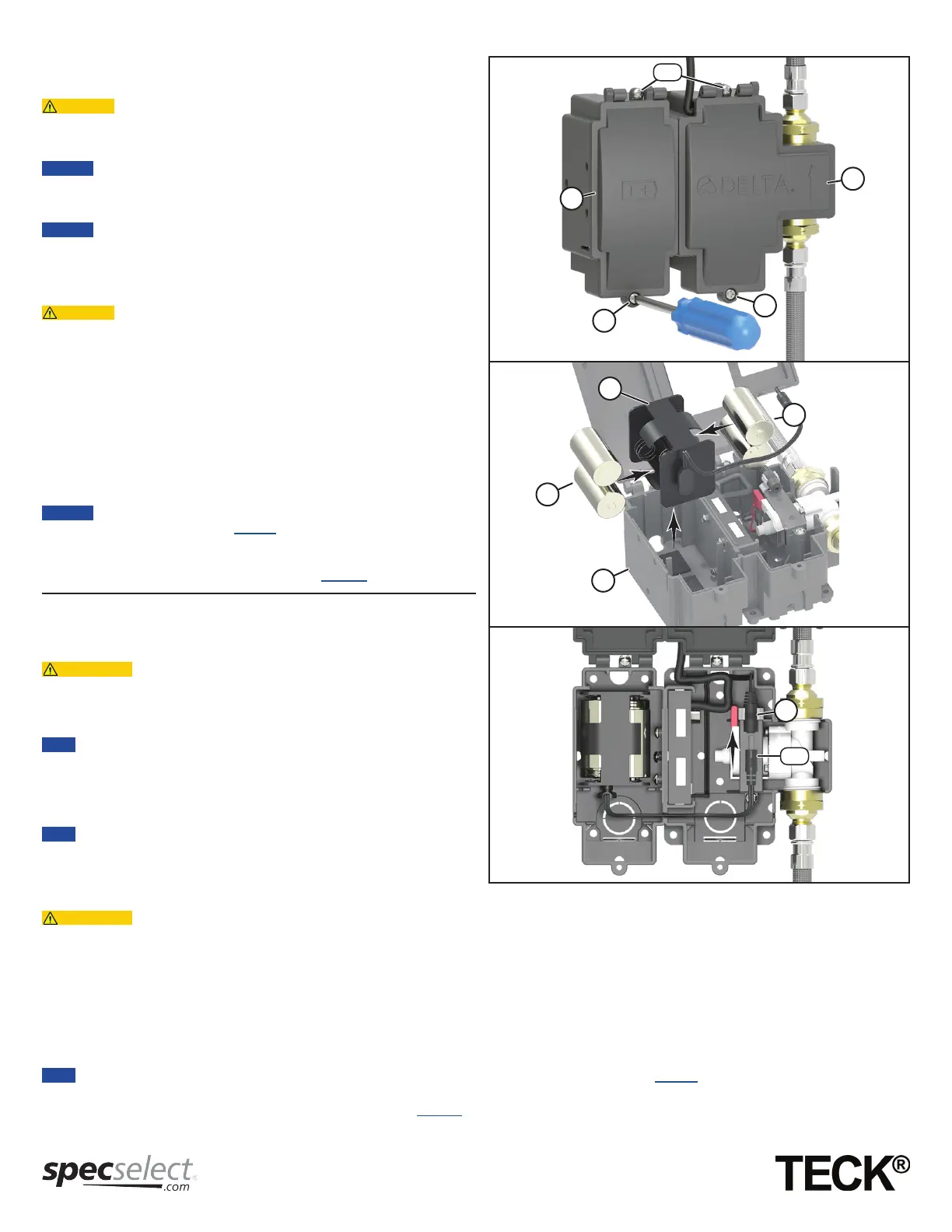 DELTA

specselect.com

TECK®