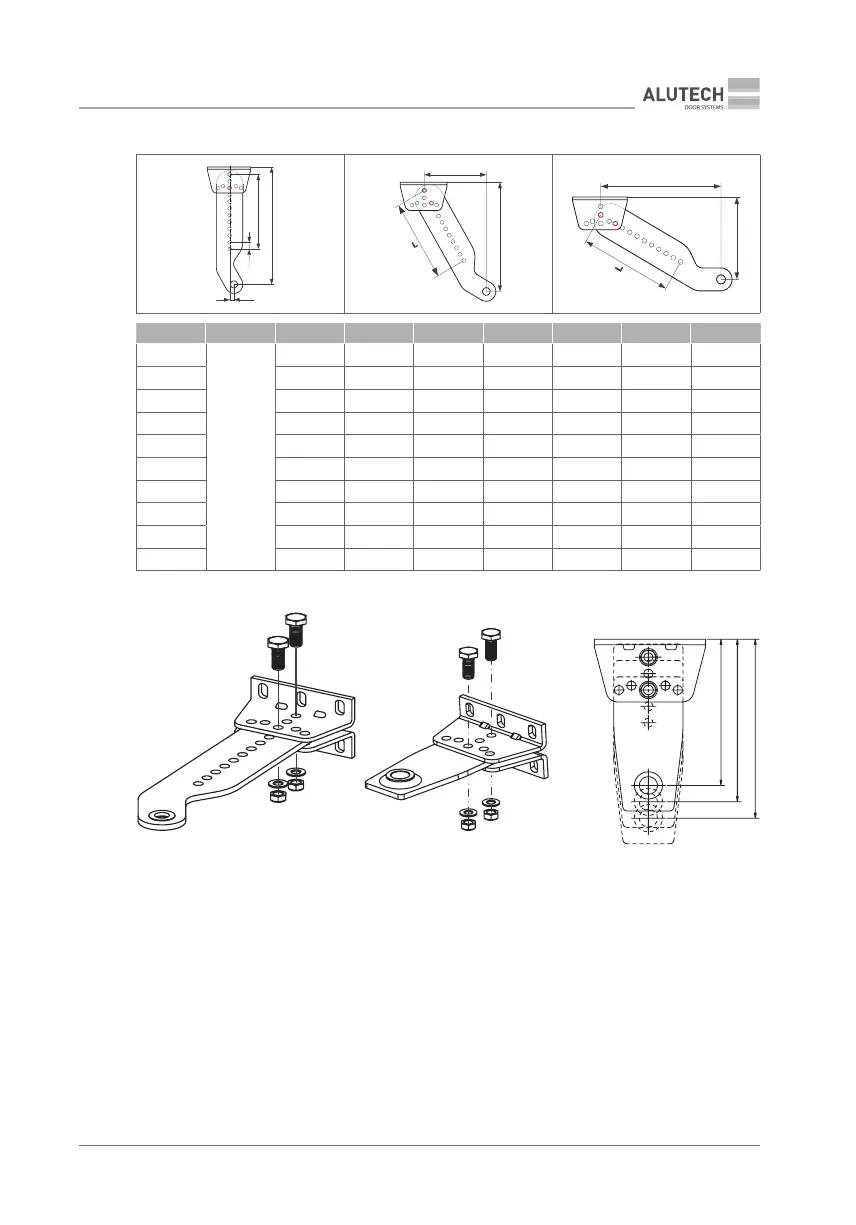 ALUTECH
DOOR SYSTEMS

L

L