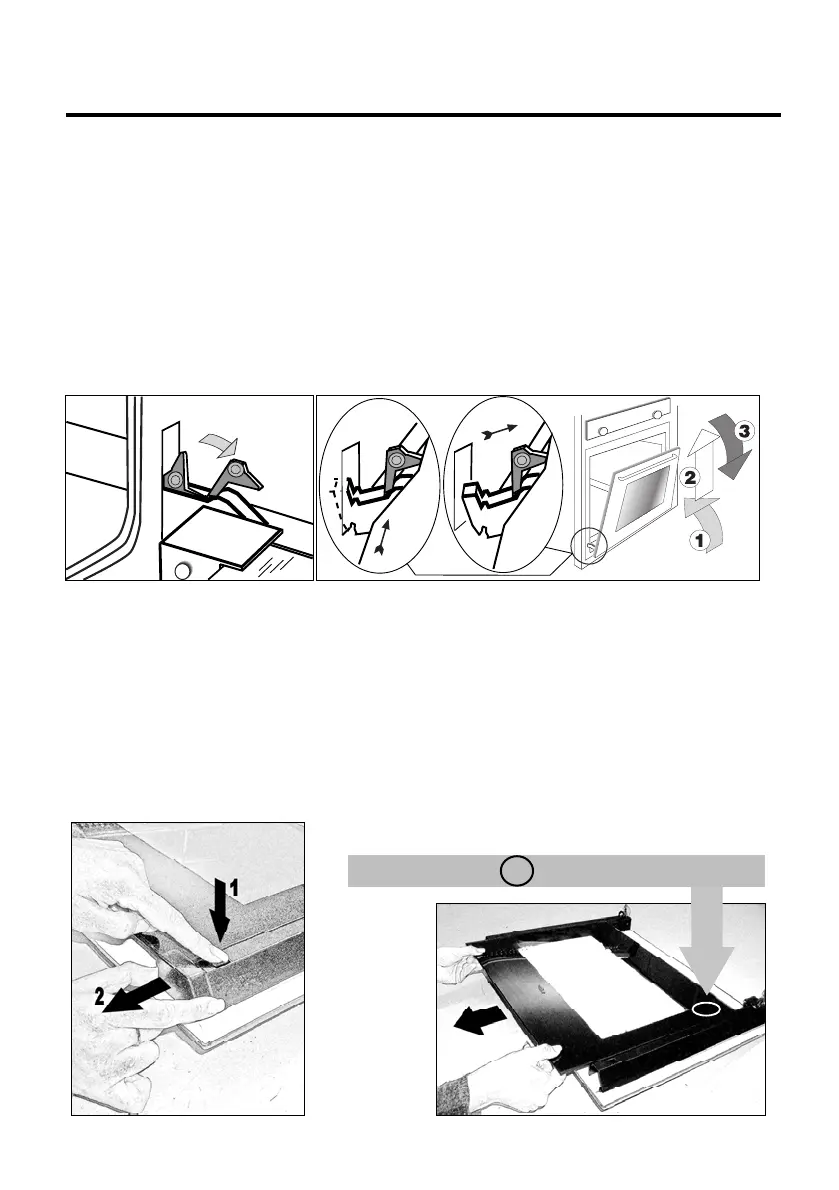 3
2
1
1
2