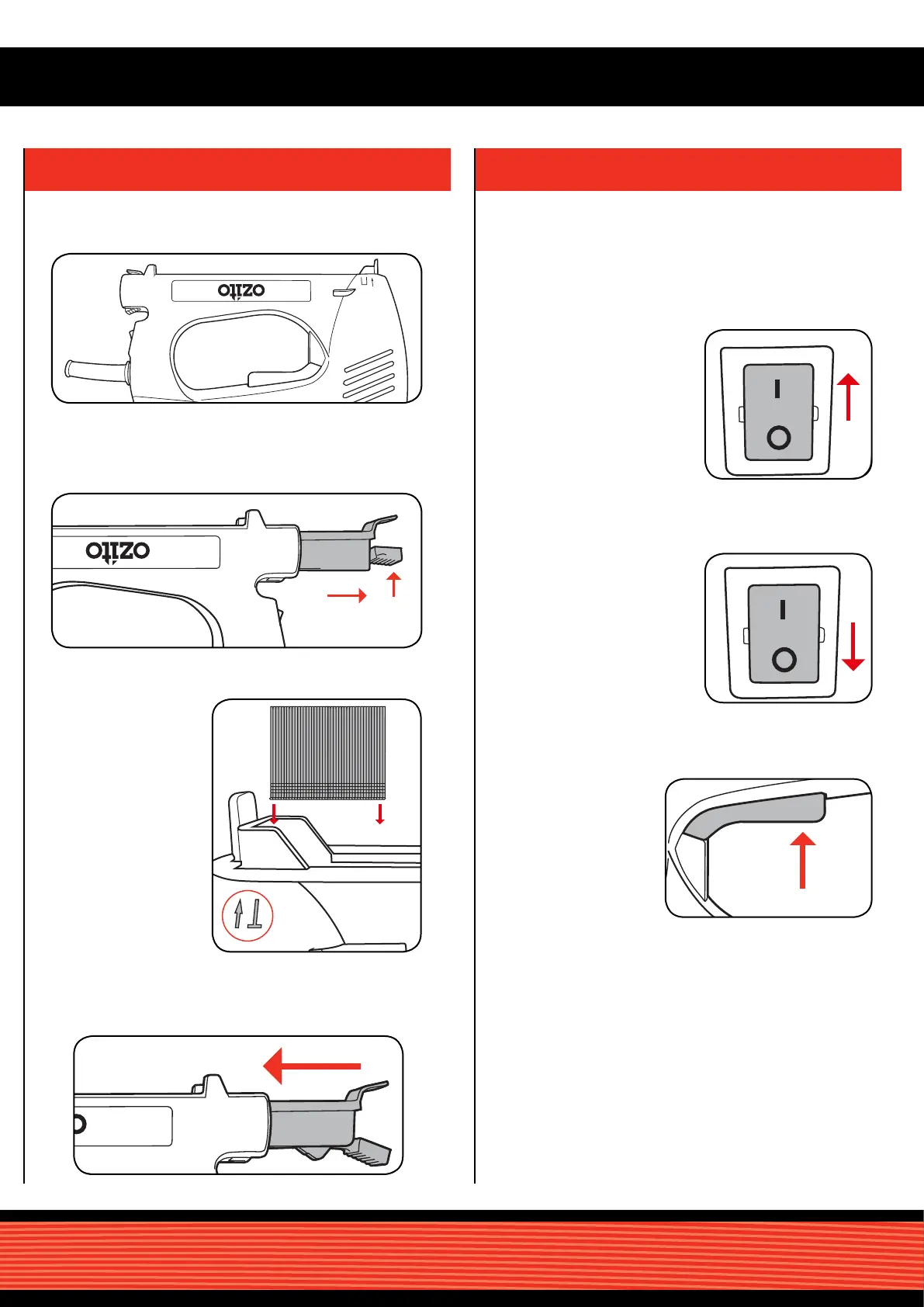 ozito

ozito

I

O

I

O