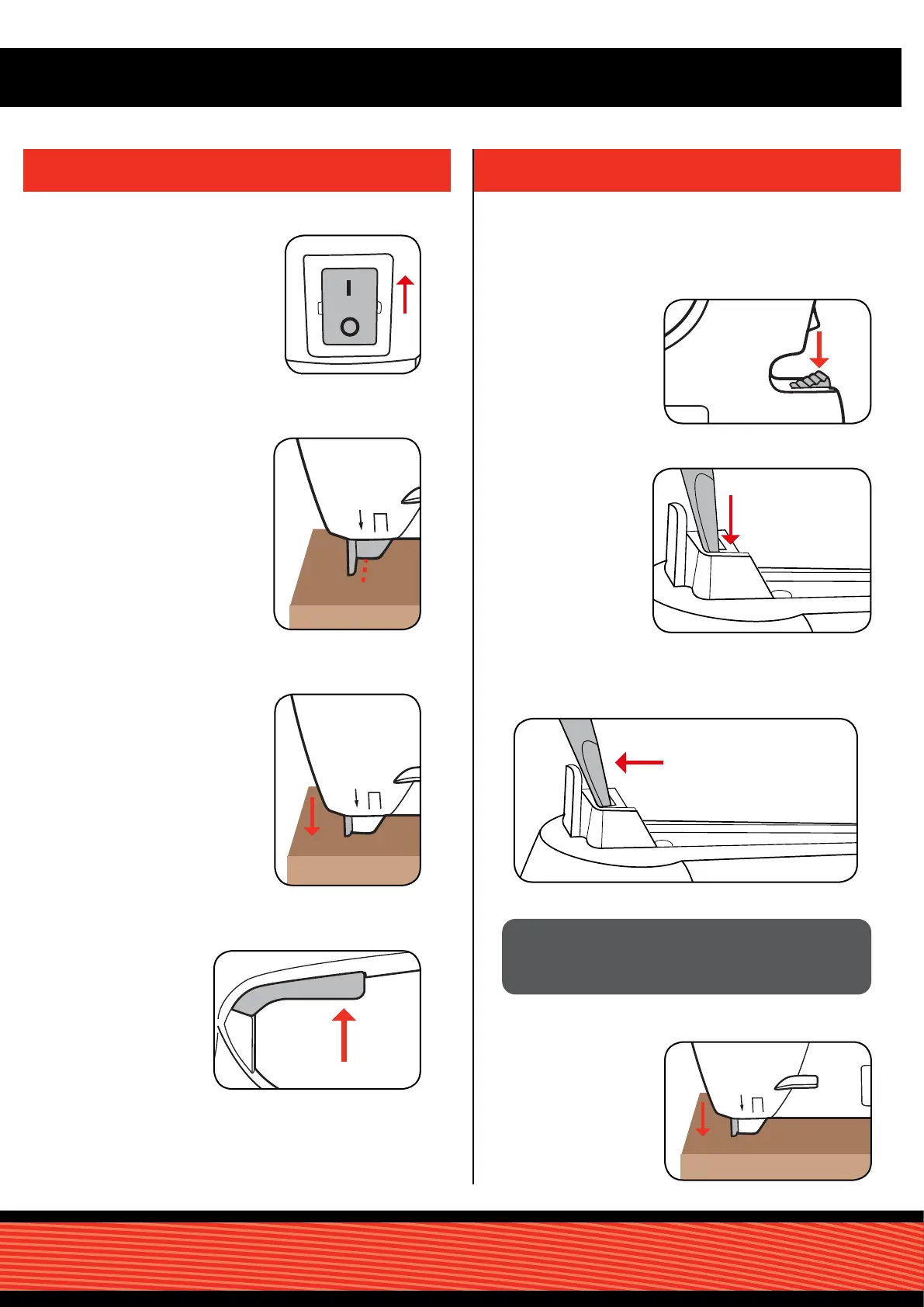 I
O