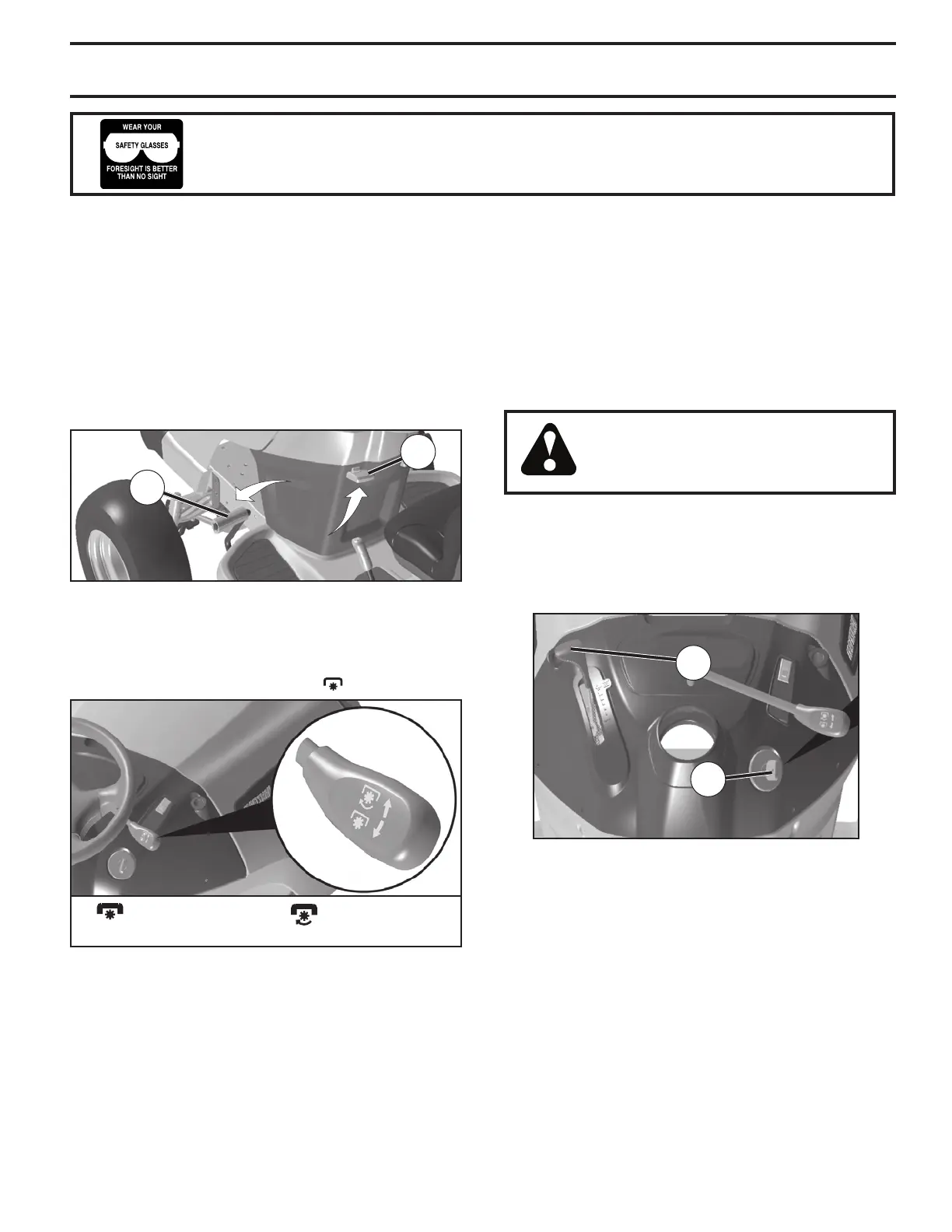 WEAR YOUR
SAFETY GLASSES
FORESIGHT IS BETTER THAN NO SIGHT