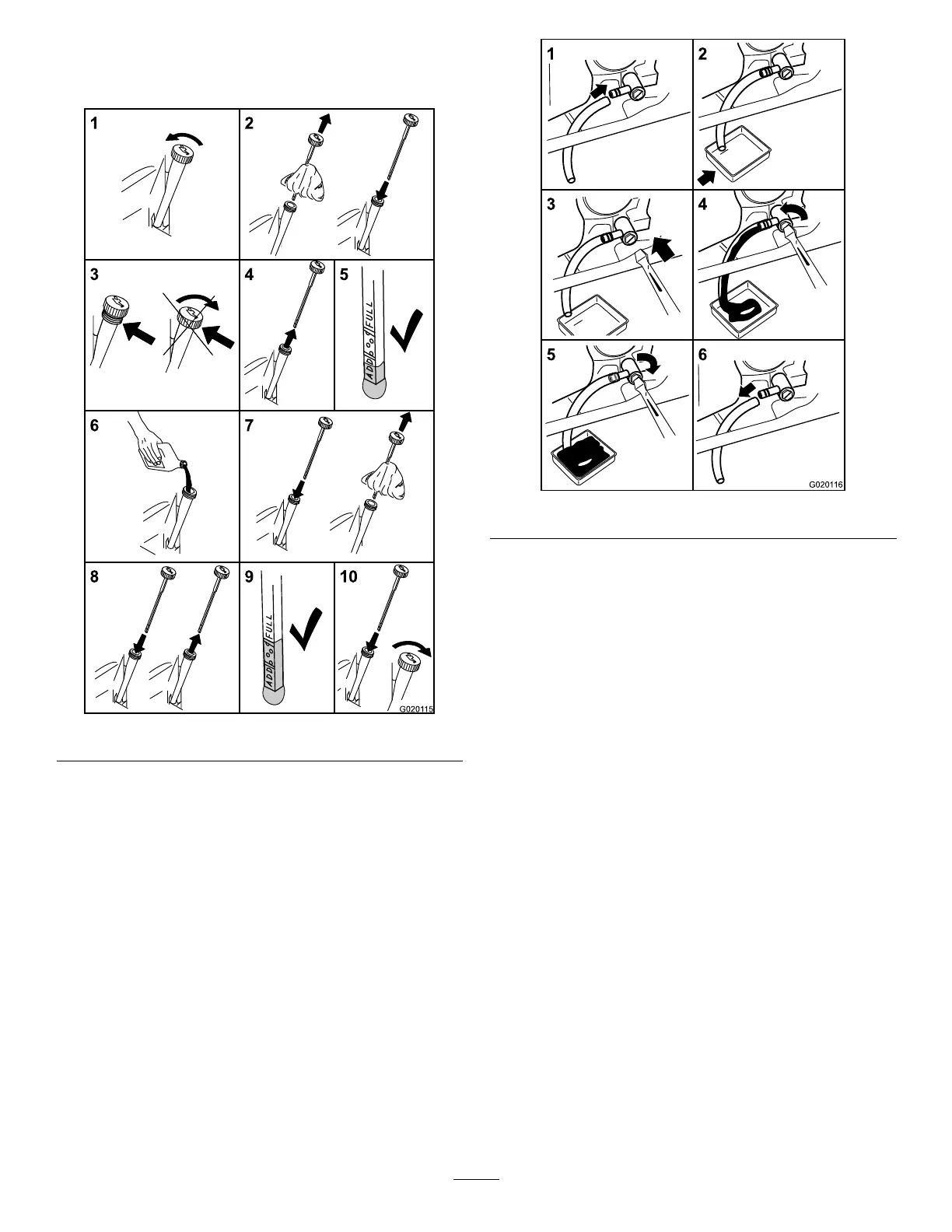 1

2

3

4

5

ADD FULL

6

7

8

9

ADD FULL

10

G020115

1

2

3

4

5

6

G020116