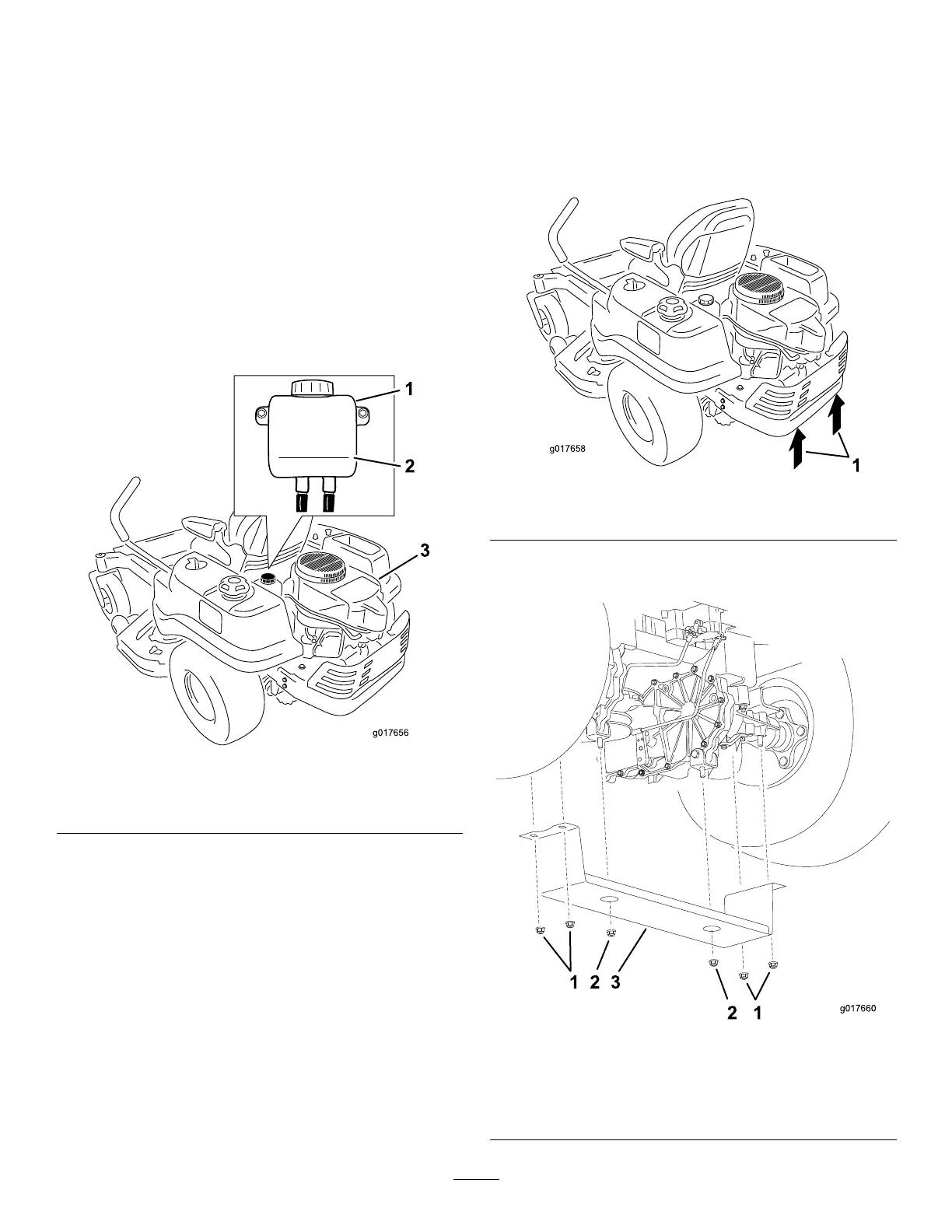 1

2

3

g017656

g017658

1

1 2 3

2 1

g017660