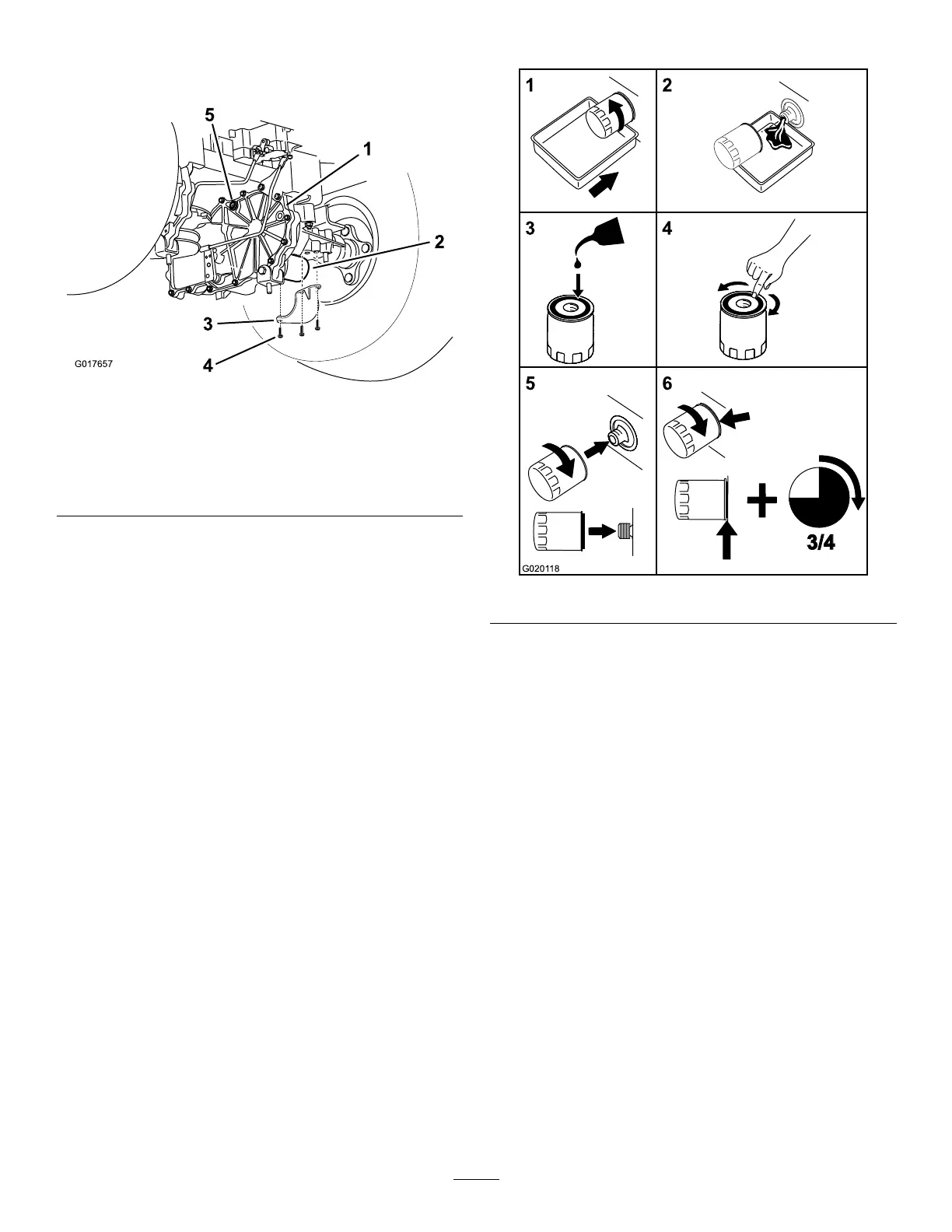 5
1
2
3
4
G017657

1
2
3
4
5
6
3/4
G020118