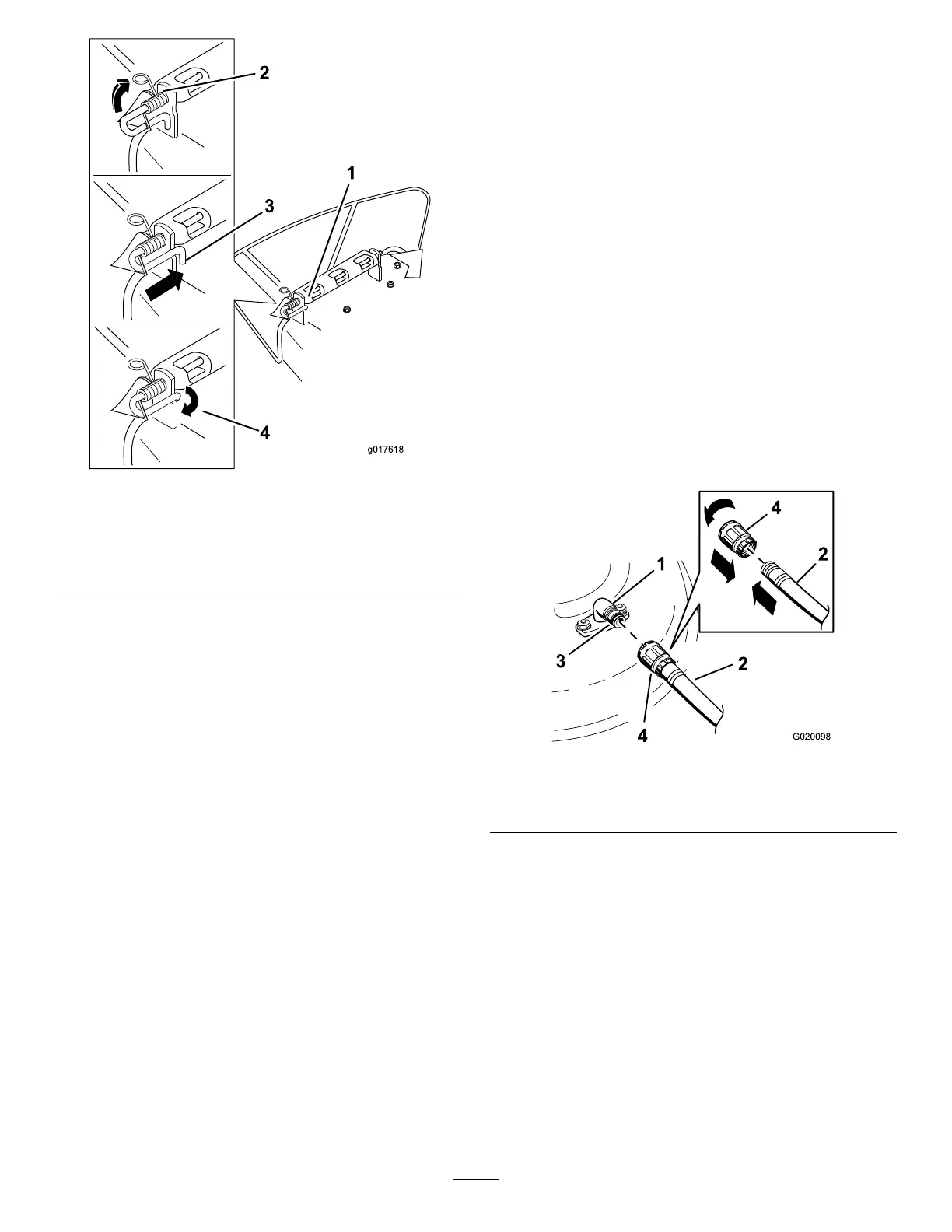 2

1

3

4

g017618

4

2

1

3

2

4

G020098