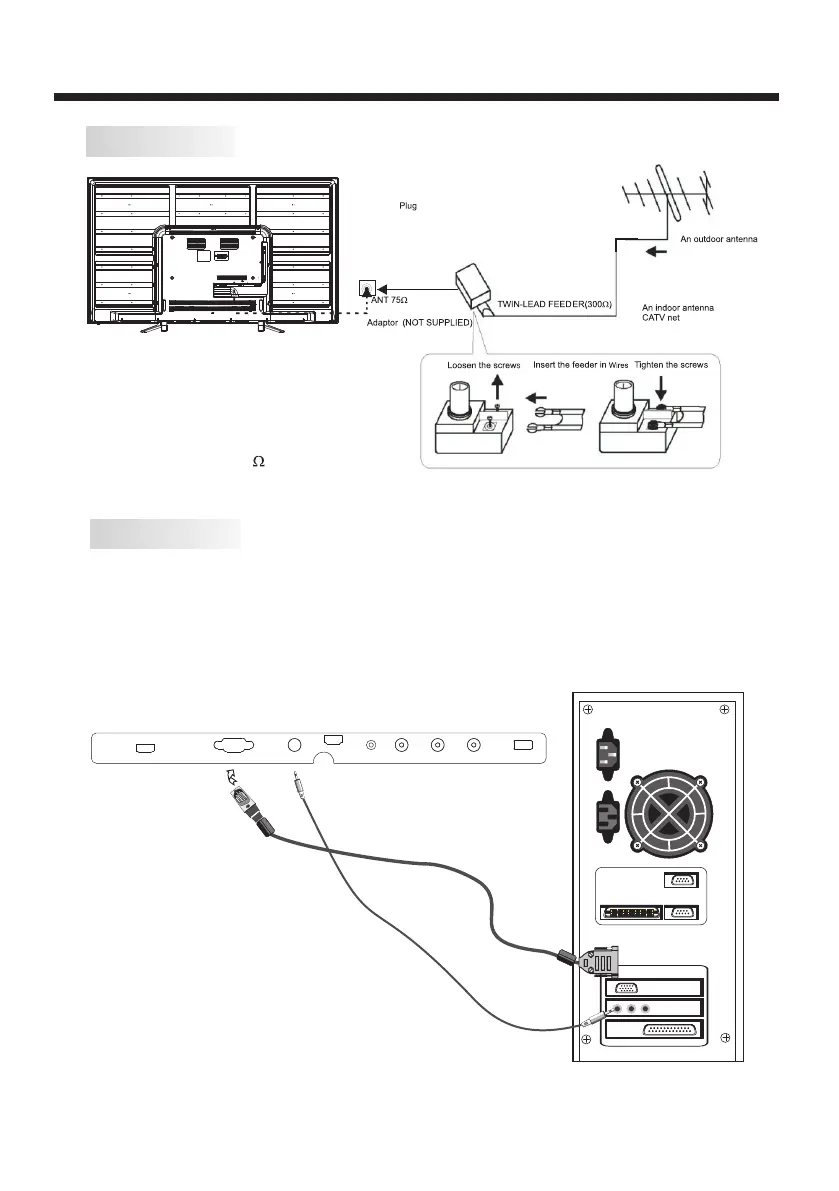 Plug

An outdoor antenna

ANT 75Ω

TWIN-LEAD FEEDER(300Ω)

An indoor antenna
CATV net

Adaptor (NOT SUPPLIED)

Loosen the screws

Insert the feeder in Wires

Tighten the screws

Ω