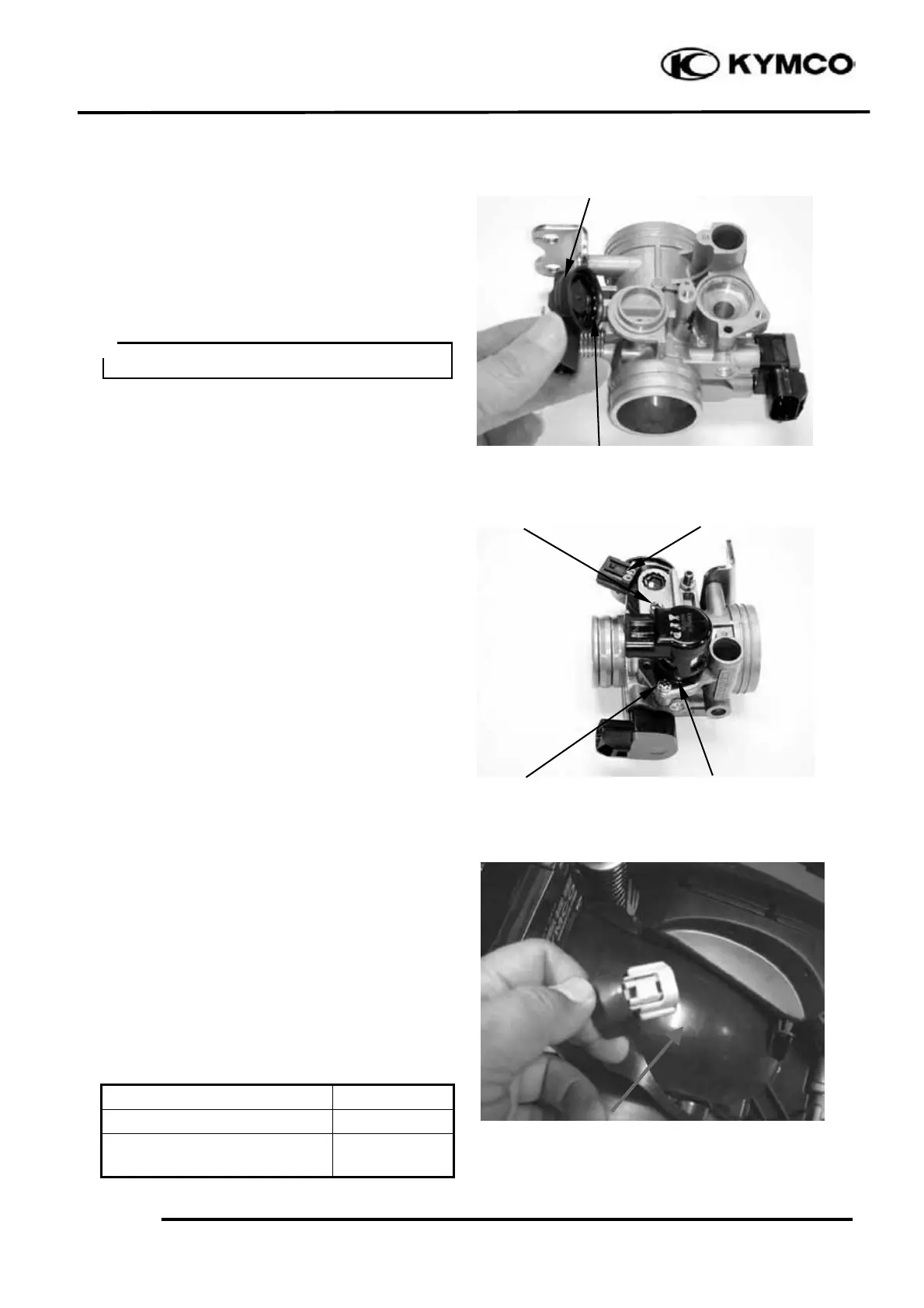 KYMCO