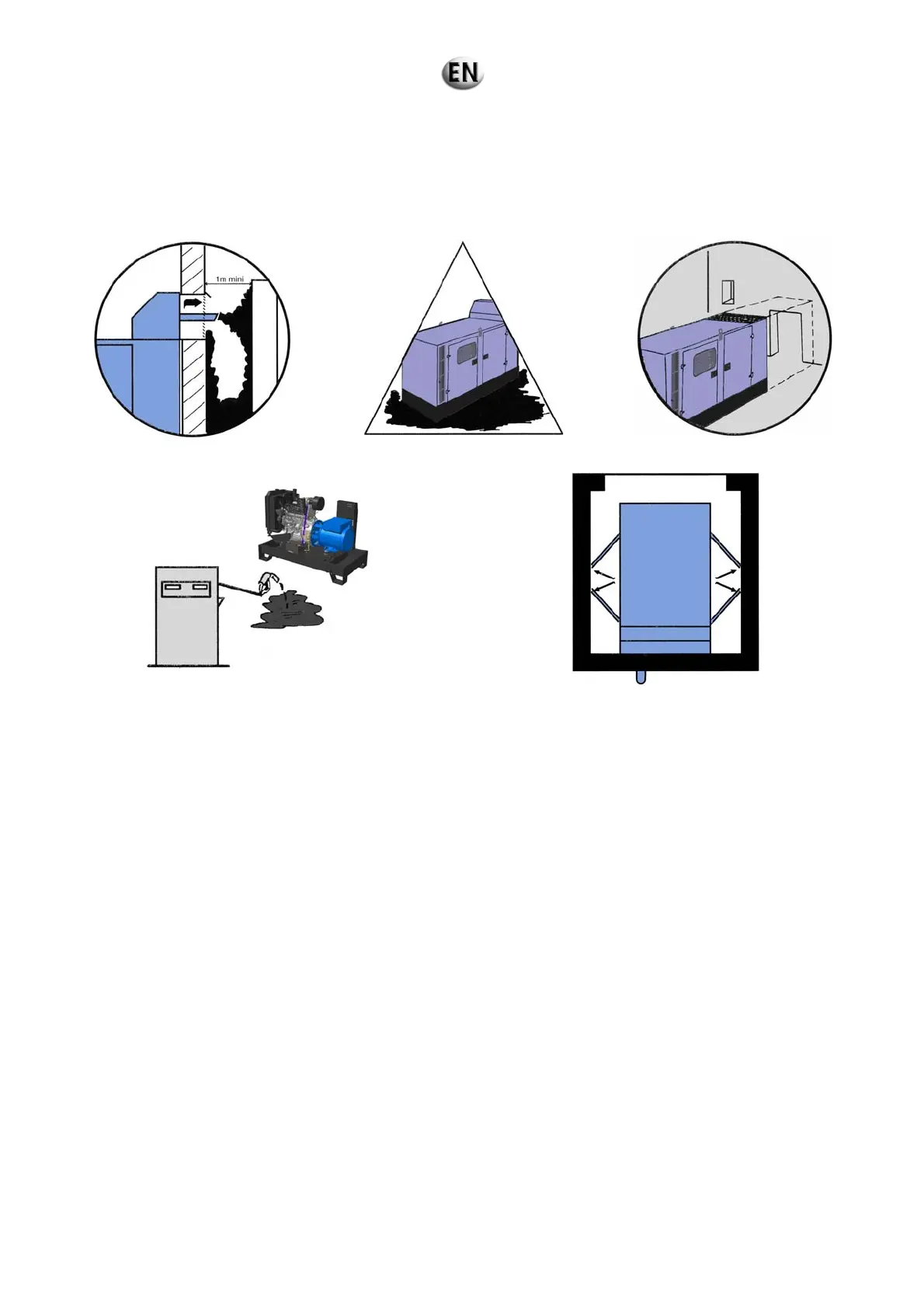 EN

1m mini