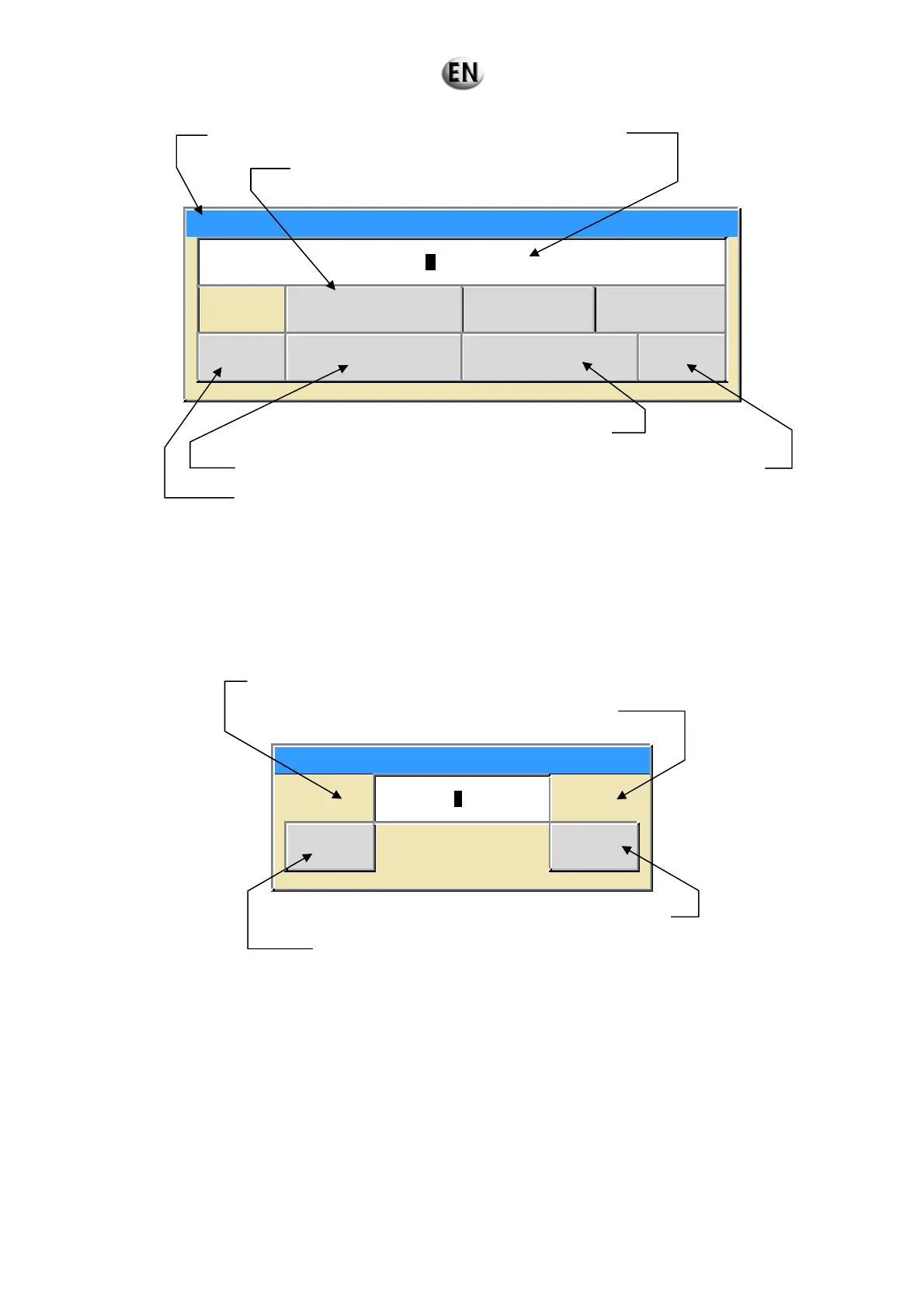 EN