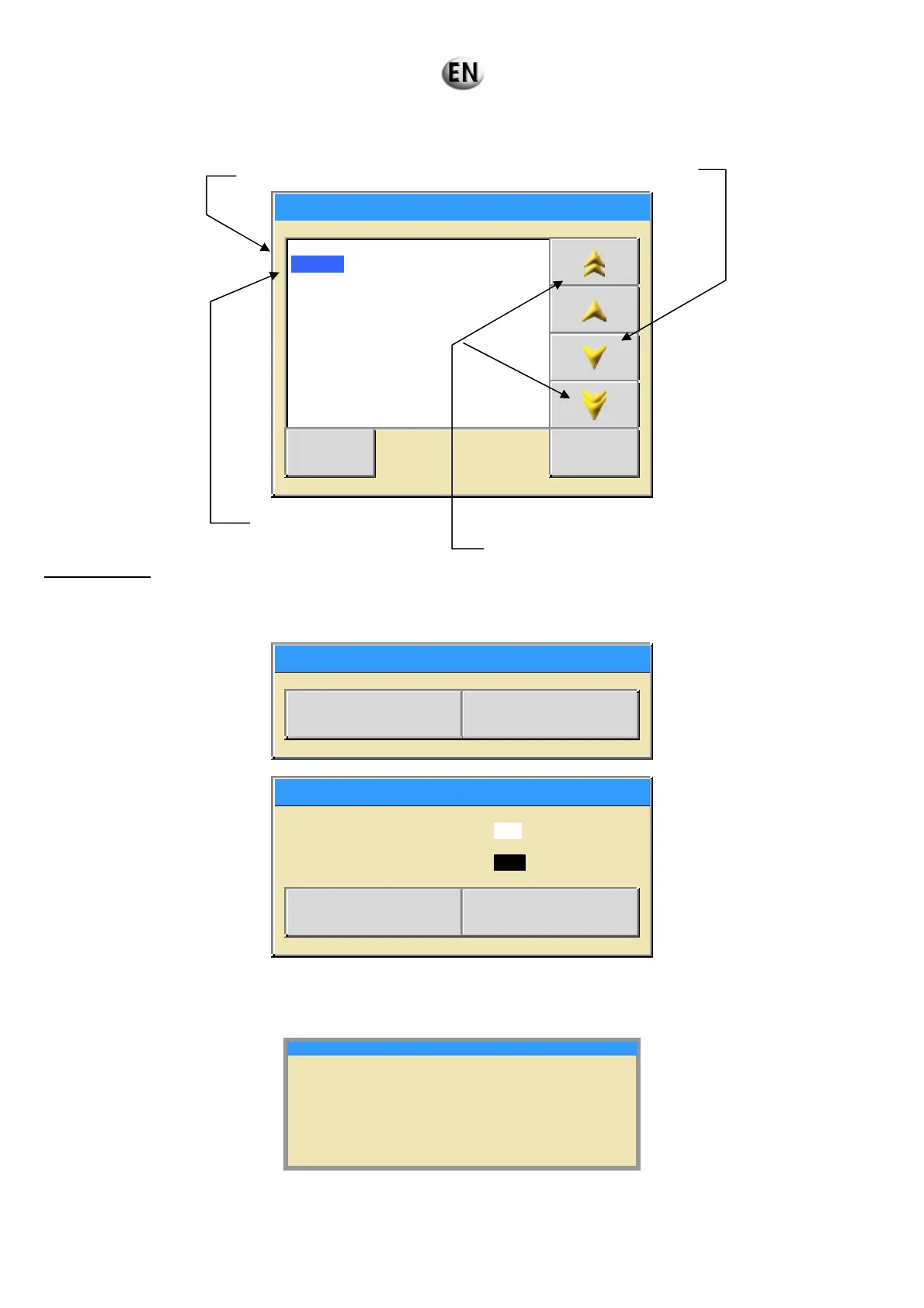 EN