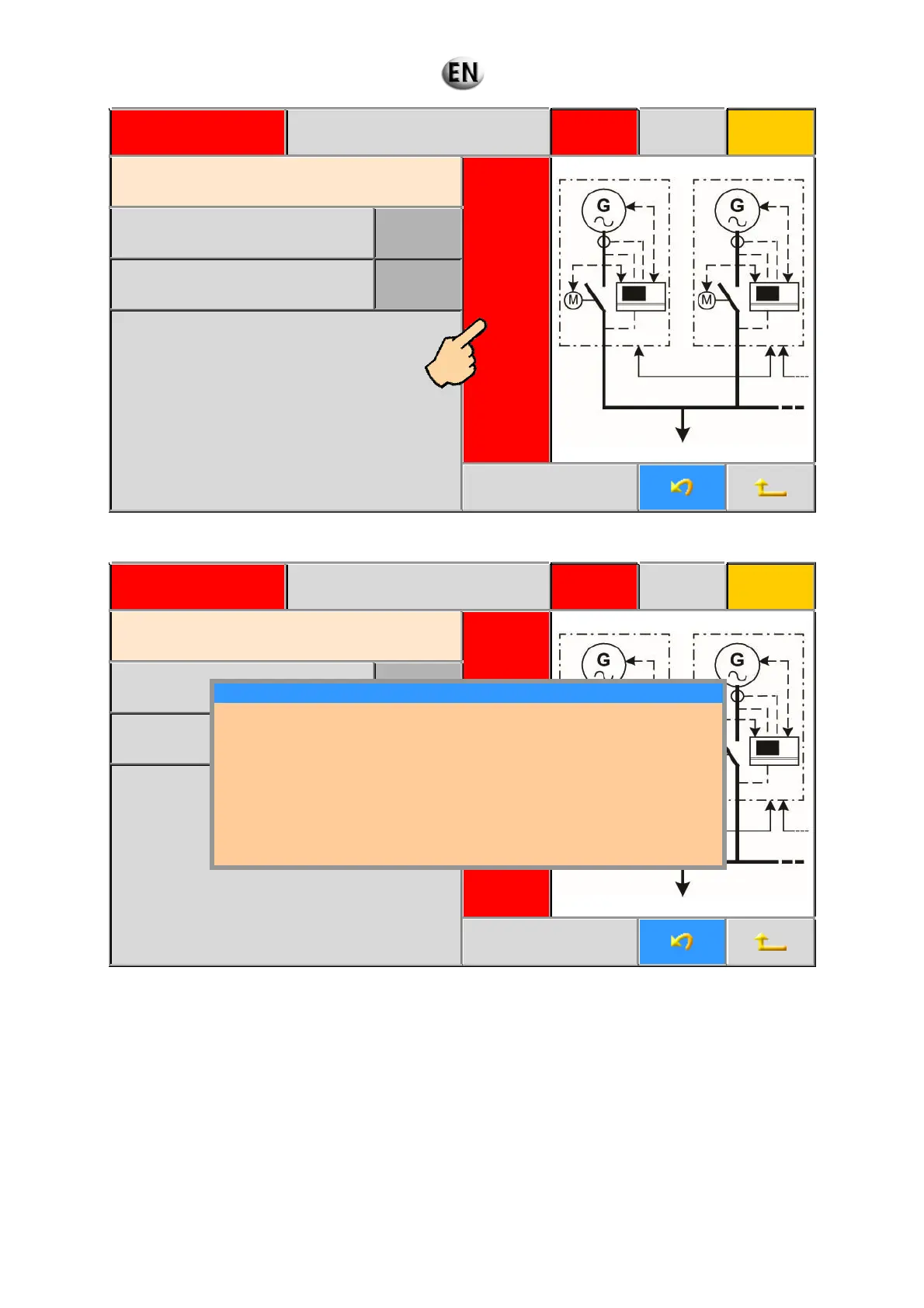 EN

G
M
G
M

G
G