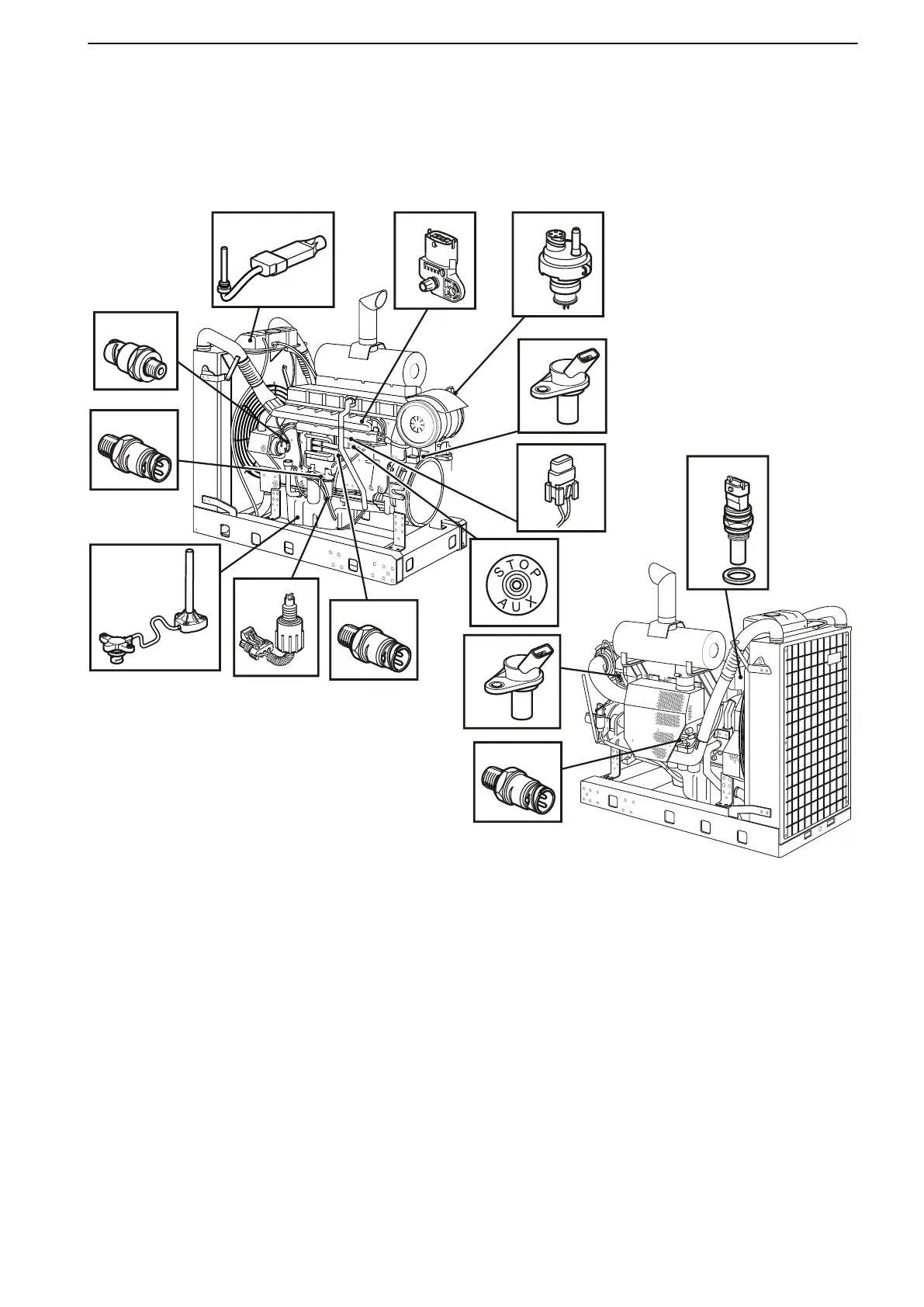 STOP
AUX