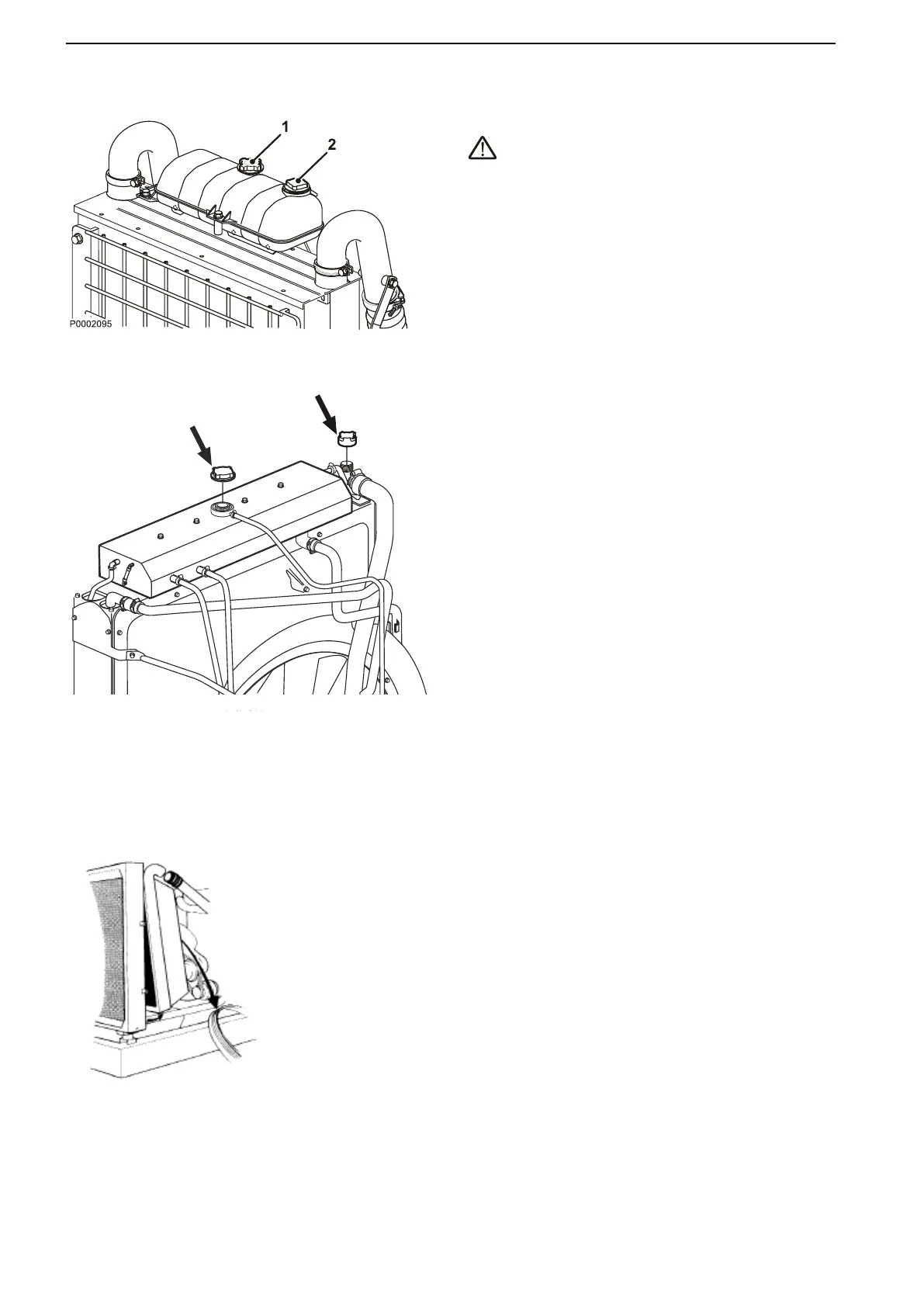 1
2
P0002095