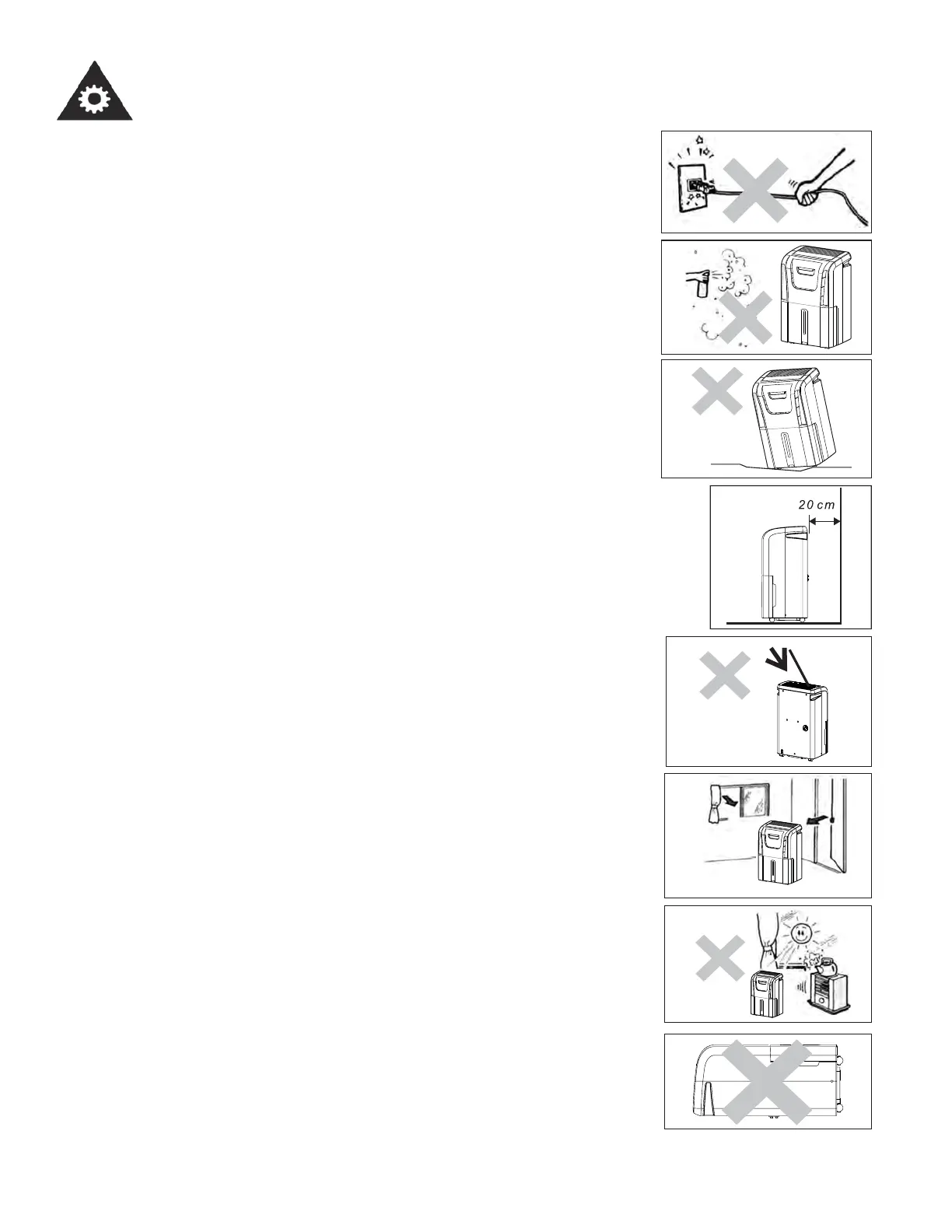 20 cm