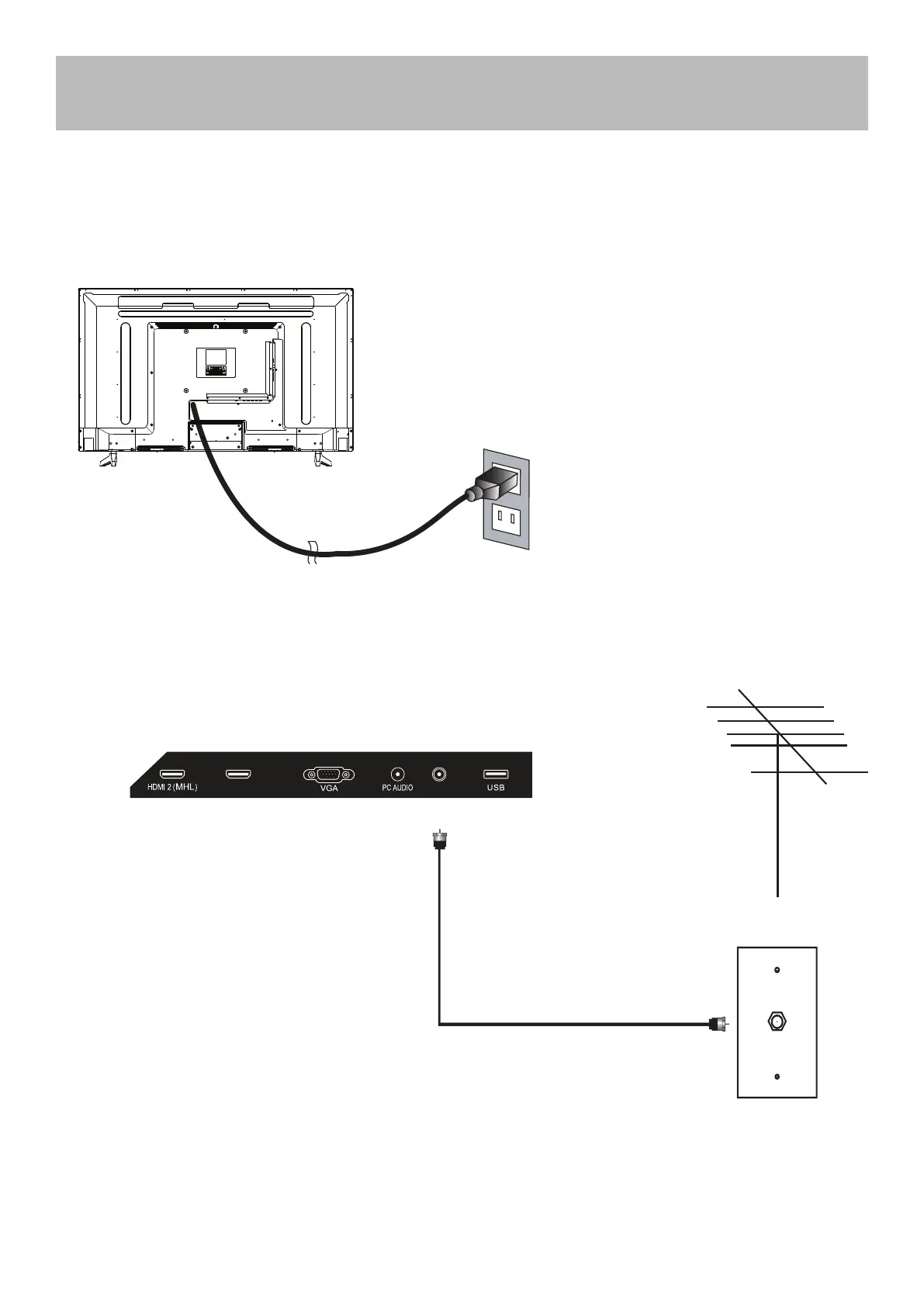 HDMI 2 (MHL)

VGA

PC AUDIO

USB