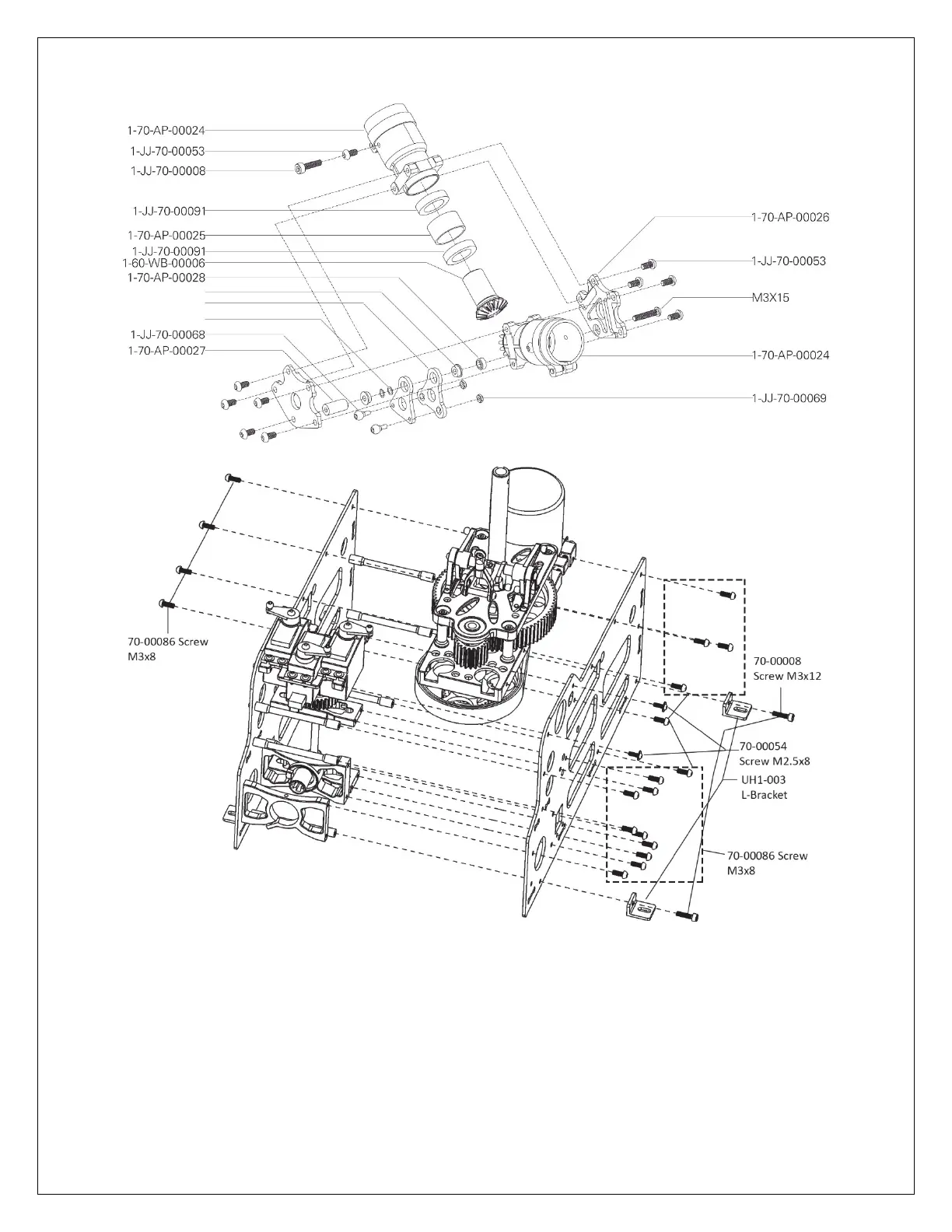 1-70-AP-00024
1-JJ-70-00053
1-JJ-70-00008
1-JJ-70-00091
1-70-AP-00025
1-JJ-70-00091
1-60-WB-00006
1-70-AP-00028
1-JJ-70-00068
1-70-AP-00027

1-70-AP-00026
1-JJ-70-00053
M3X15
1-70-AP-00024
1-JJ-70-00069

70-00086 Screw M3x8

70-00008 Screw M3x12

70-00054 Screw M2.5x8

UH1-003 L-Bracket

70-00086 Screw M3x8