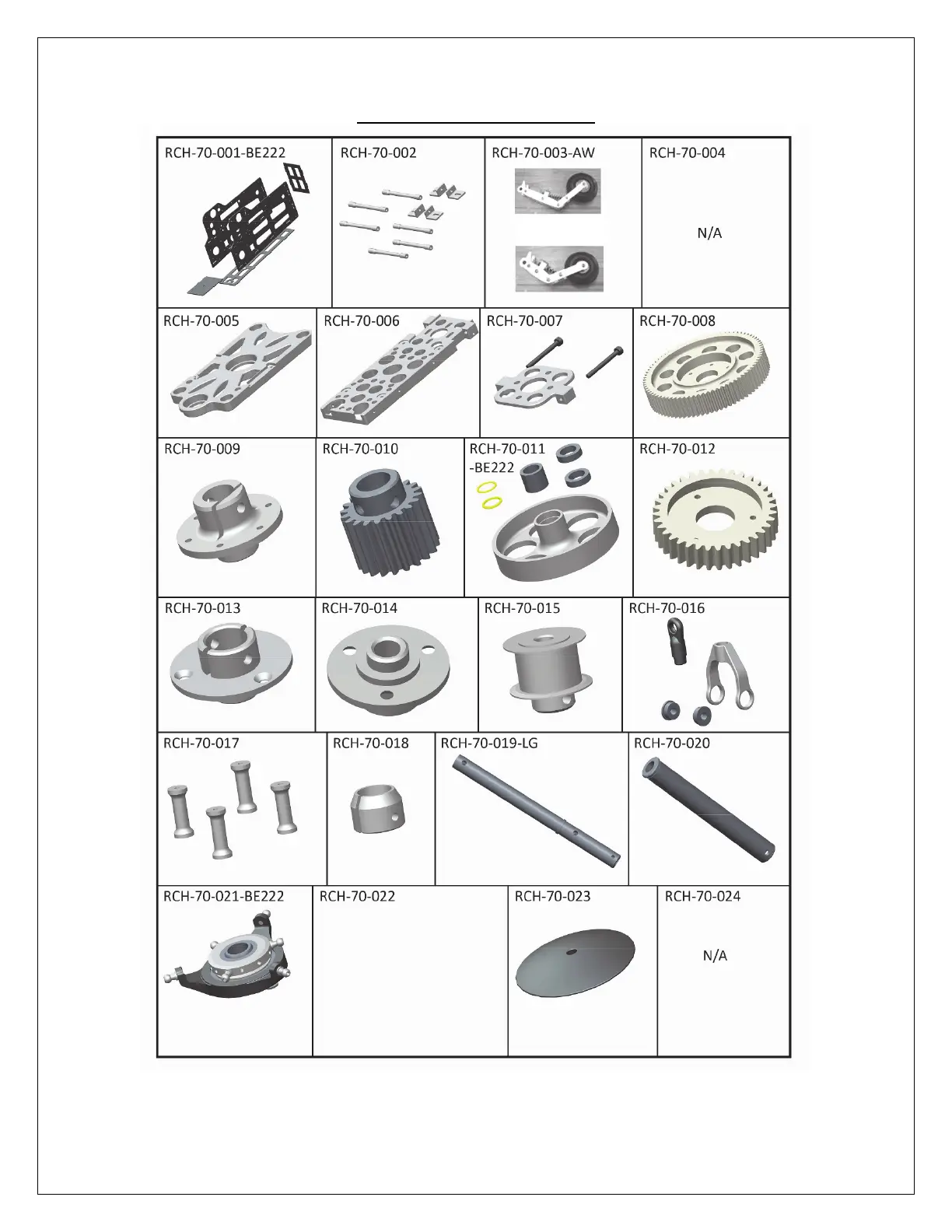 | RCH-70-001-BE222 | RCH-70-002 | RCH-70-003-AW | RCH-70-004 N/A |
|---|---|---|---|
| RCH-70-005 | RCH-70-006 | RCH-70-007 | RCH-70-008 |
| RCH-70-009 | RCH-70-010 | RCH-70-011 -BE222 | RCH-70-012 |
| RCH-70-013 | RCH-70-014 | RCH-70-015 | RCH-70-016 |
| RCH-70-017 | RCH-70-018 | RCH-70-019-LG | RCH-70-020 |
| RCH-70-021-BE222 | RCH-70-022 | RCH-70-023 | RCH-70-024 N/A |