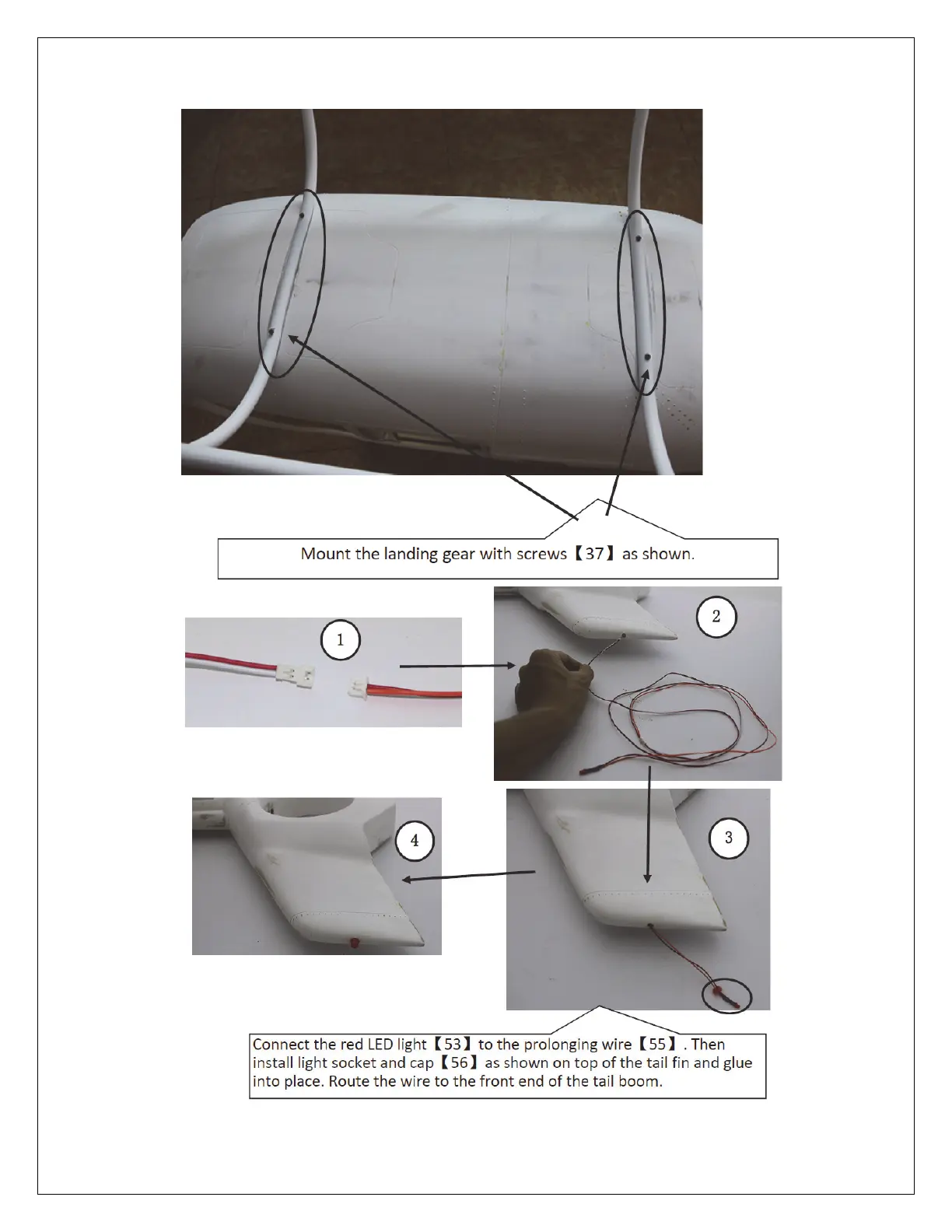 Mount the landing gear with screws【37】as shown.

1

2

4

3

Connect the red LED light【53】to the prolonging wire【55】. Then install light socket and cap【56】as shown on top of the tail fin and glue into place. Route the wire to the front end of the tail boom.