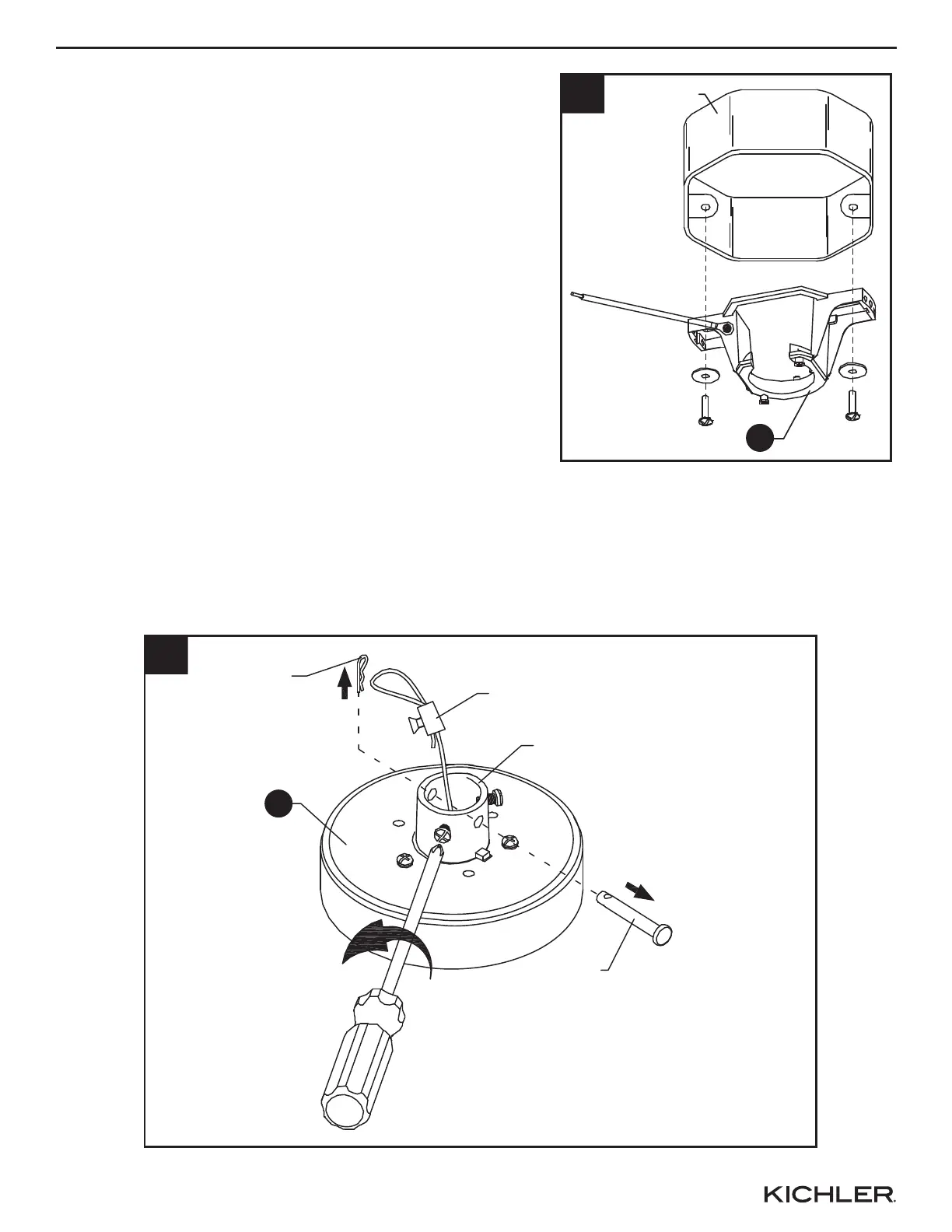 KICHLER.