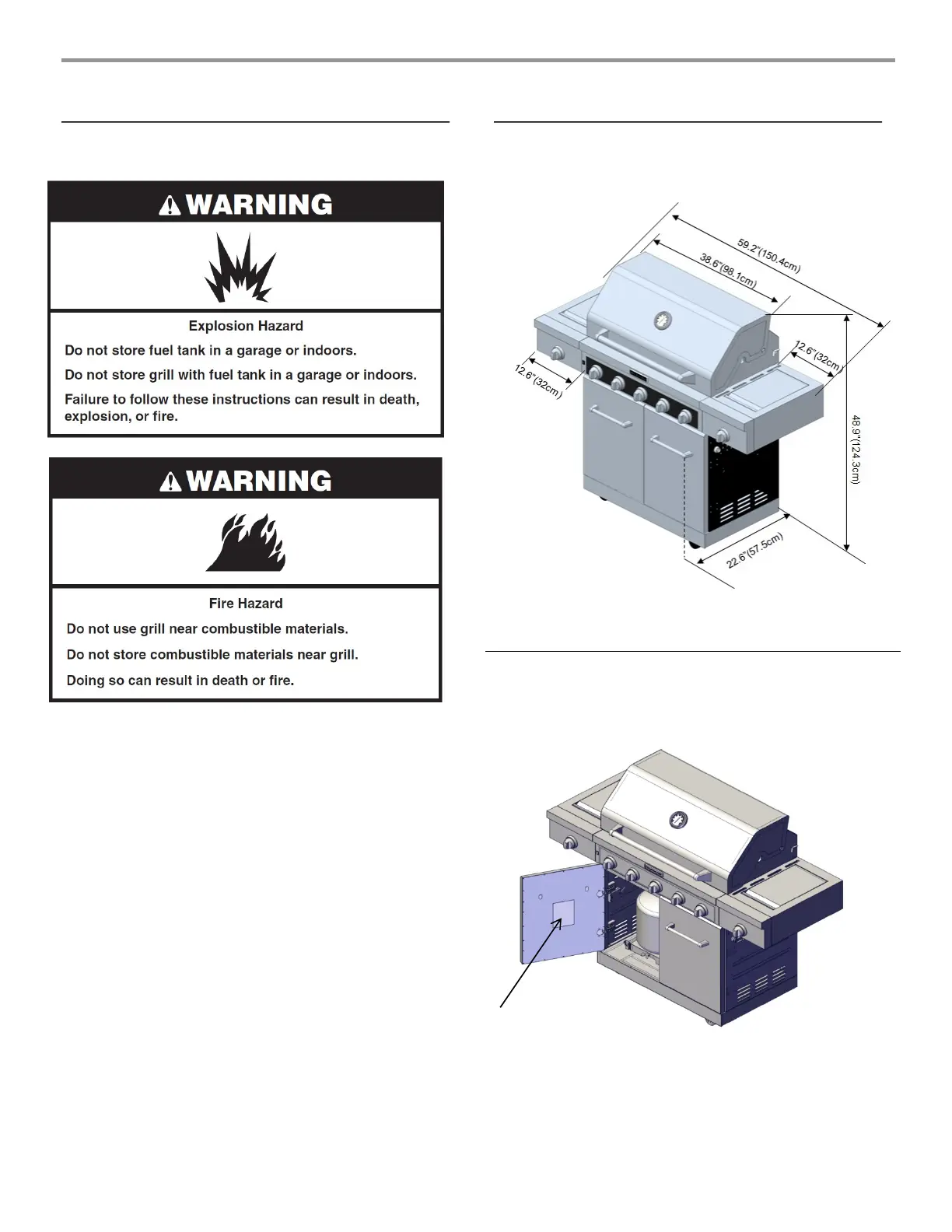 WARNING

Explosion Hazard

Do not store fuel tank in a garage or indoors.

Do not store grill with fuel tank in a garage or indoors.

Failure to follow these instructions can result in death, explosion, or fire.

WARNING

Fire Hazard

Do not use grill near combustible materials.

Do not store combustible materials near grill.

Doing so can result in death or fire.

59.2"(150.4cm)

38.6"(98.1cm)

12.6"(32cm)

12.6"(32cm)

48.9"(124.3cm)

22.6"(57.5cm)