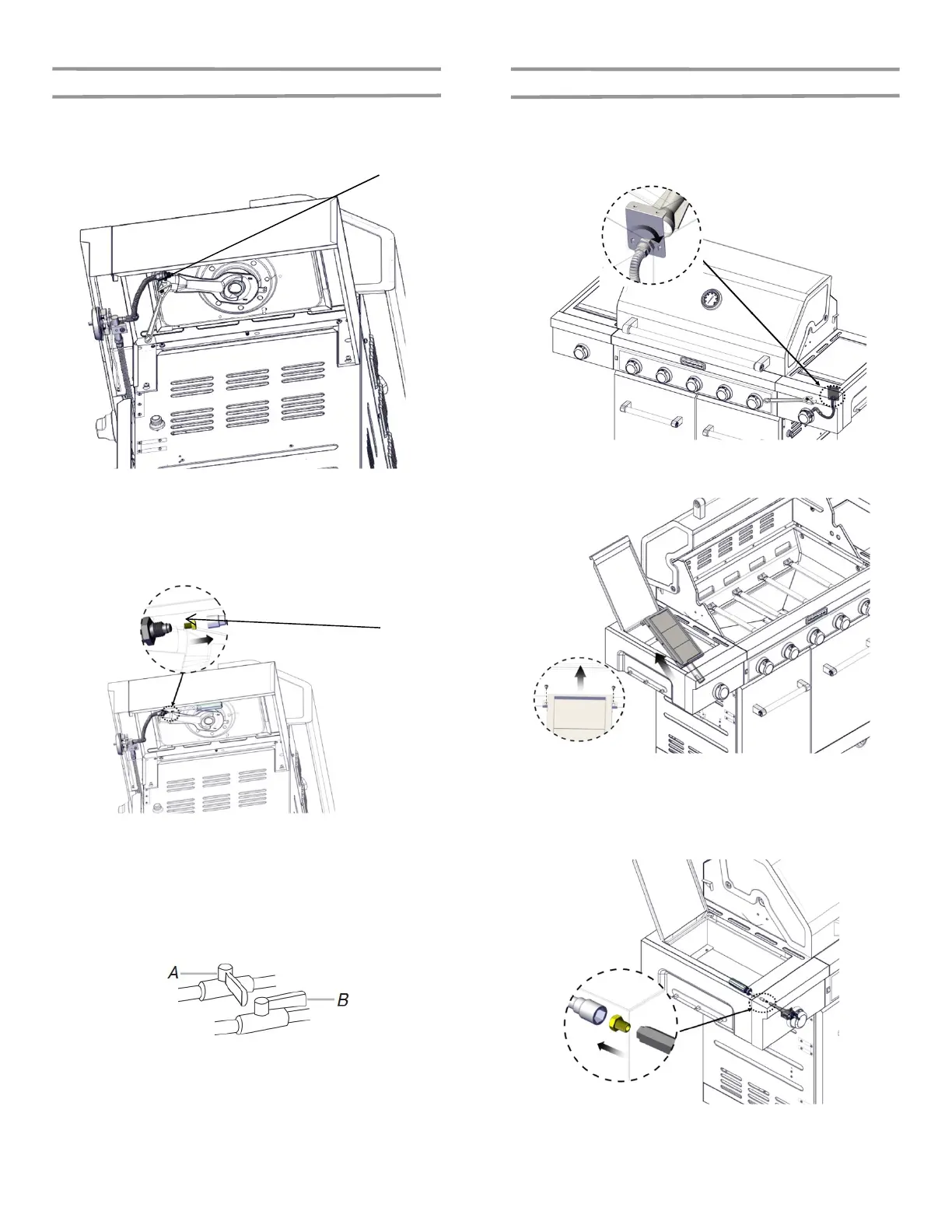 A

B