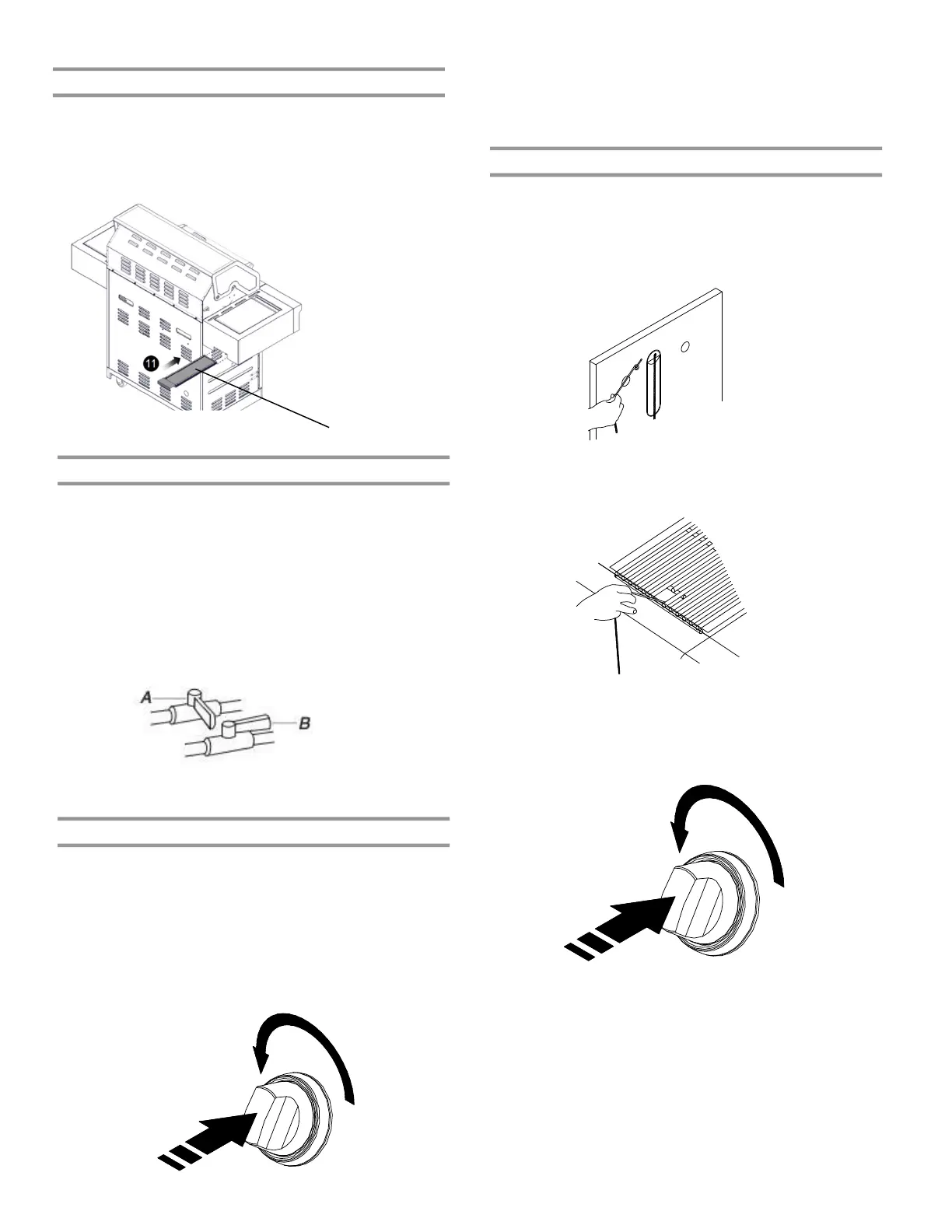 11

A

B