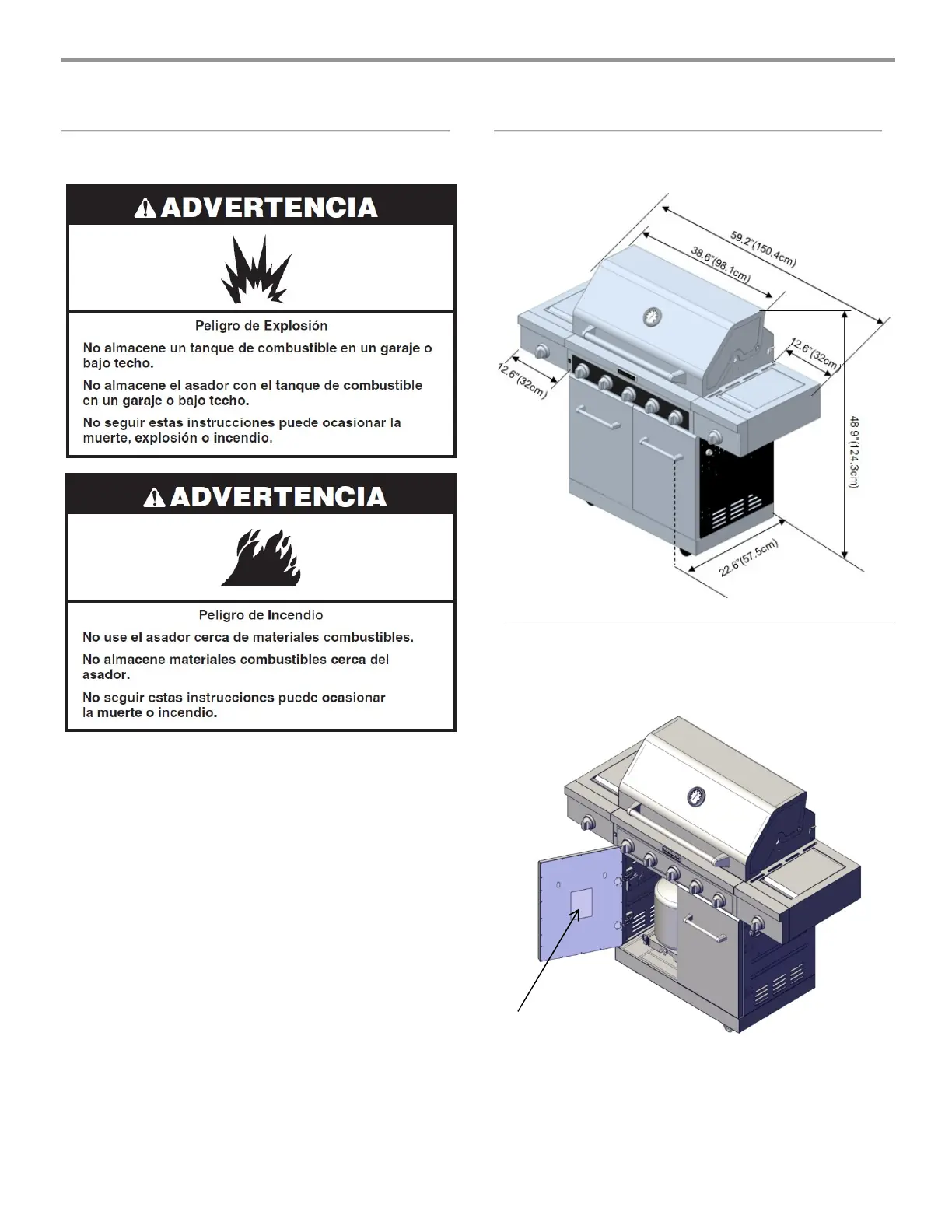 ADVERTENCIA

Peligro de Explosión

No almacene un tanque de combustible en un garaje o bajo techo.

No almacene el asador con el tanque de combustible en un garaje o bajo techo.

No seguir estas instrucciones puede ocasionar la muerte, explosión o incendio.

ADVERTENCIA

Peligro de Incendio

No use el asador cerca de materiales combustibles.

No almacene materiales combustibles cerca del asador.

No seguir estas instrucciones puede ocasionar la muerte o incendio.

59.2"(150.4cm)

38.6"(98.1cm)

12.6"(32cm)

12.6"(32cm)

48.9"(124.3cm)

22.6"(57.5cm)