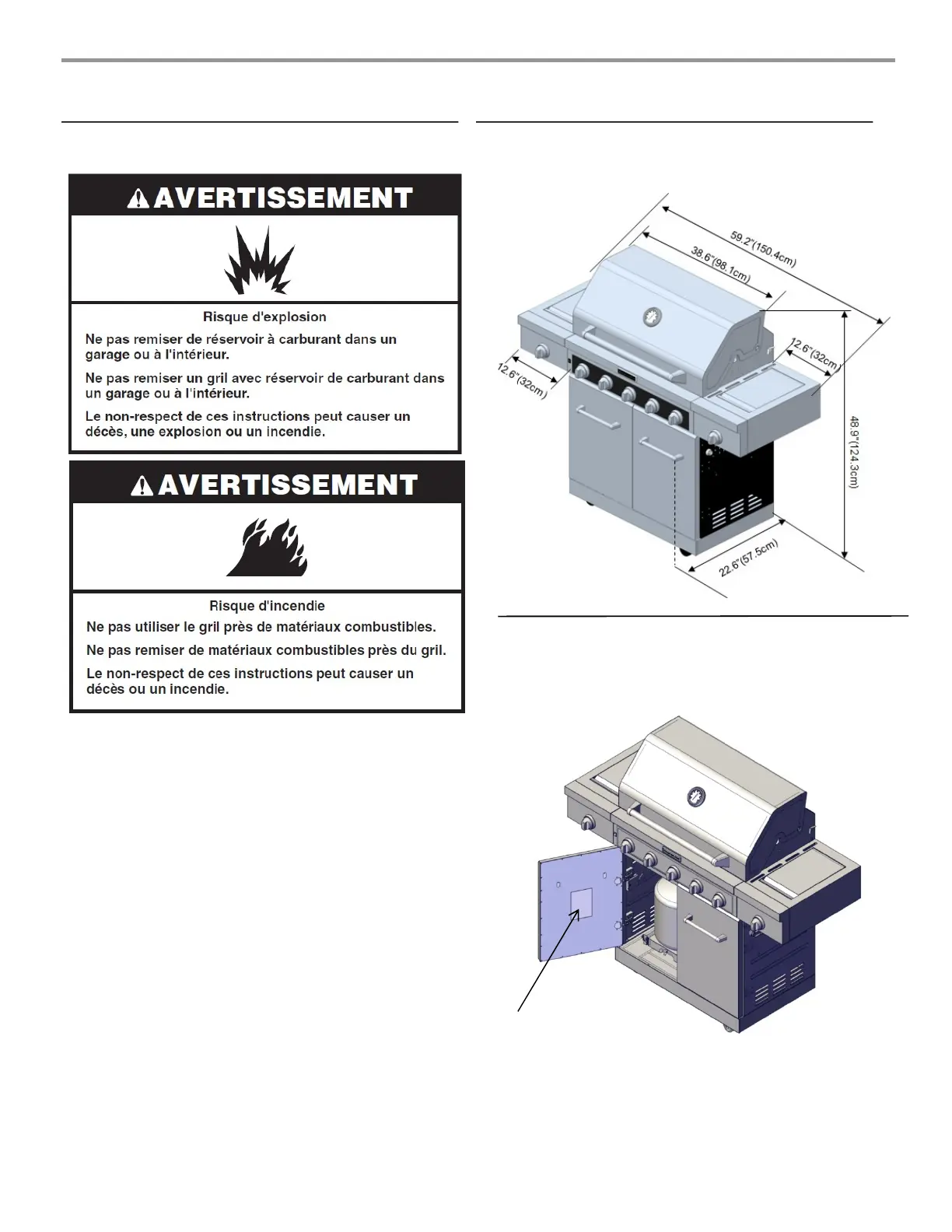 AVERTISSEMENT

Risque d'explosion

Ne pas remiser de réservoir à carburant dans un garage ou à l'intérieur.

Ne pas remiser un gril avec réservoir de carburant dans un garage ou à l'intérieur.

Le non-respect de ces instructions peut causer un décès, une explosion ou un incendie.

AVERTISSEMENT

Risque d'incendie

Ne pas utiliser le gril près de matériaux combustibles.

Ne pas remiser de matériaux combustibles près du gril.

Le non-respect de ces instructions peut causer un décès ou un incendie.

59.2"(150.4cm)

38.6"(98.1cm)

12.6"(32cm)

12.6"(32cm)

48.9"(124.3cm)

22.6"(57.5cm)