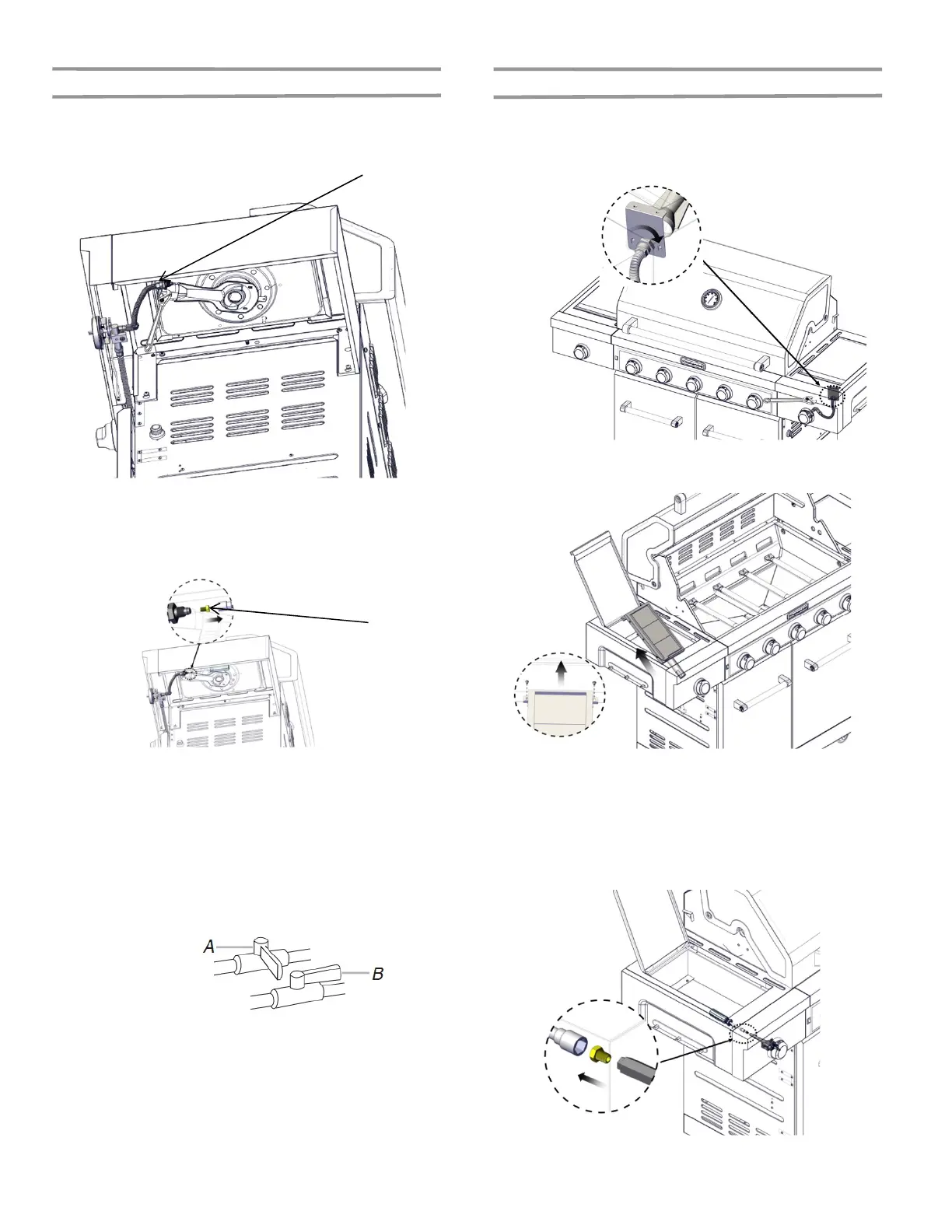 A

B